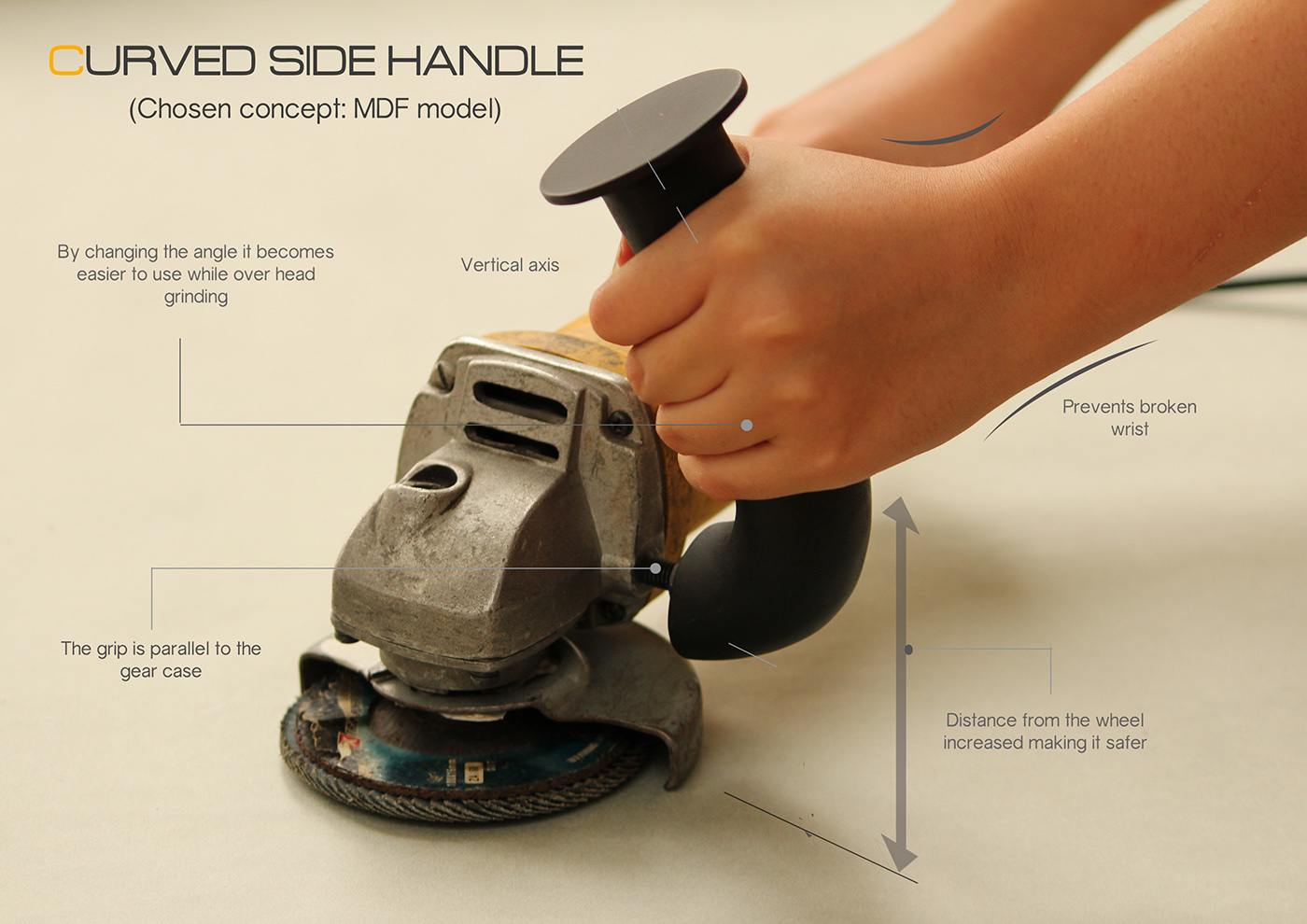 CURVED SIDE HANDLE
(Chosen concept: MDF model)

By changing the angle it becomes easier to use while over head grinding

Vertical axis

Prevents broken wrist

The grip is parallel to the gear case

Distance from the wheel increased making it safer