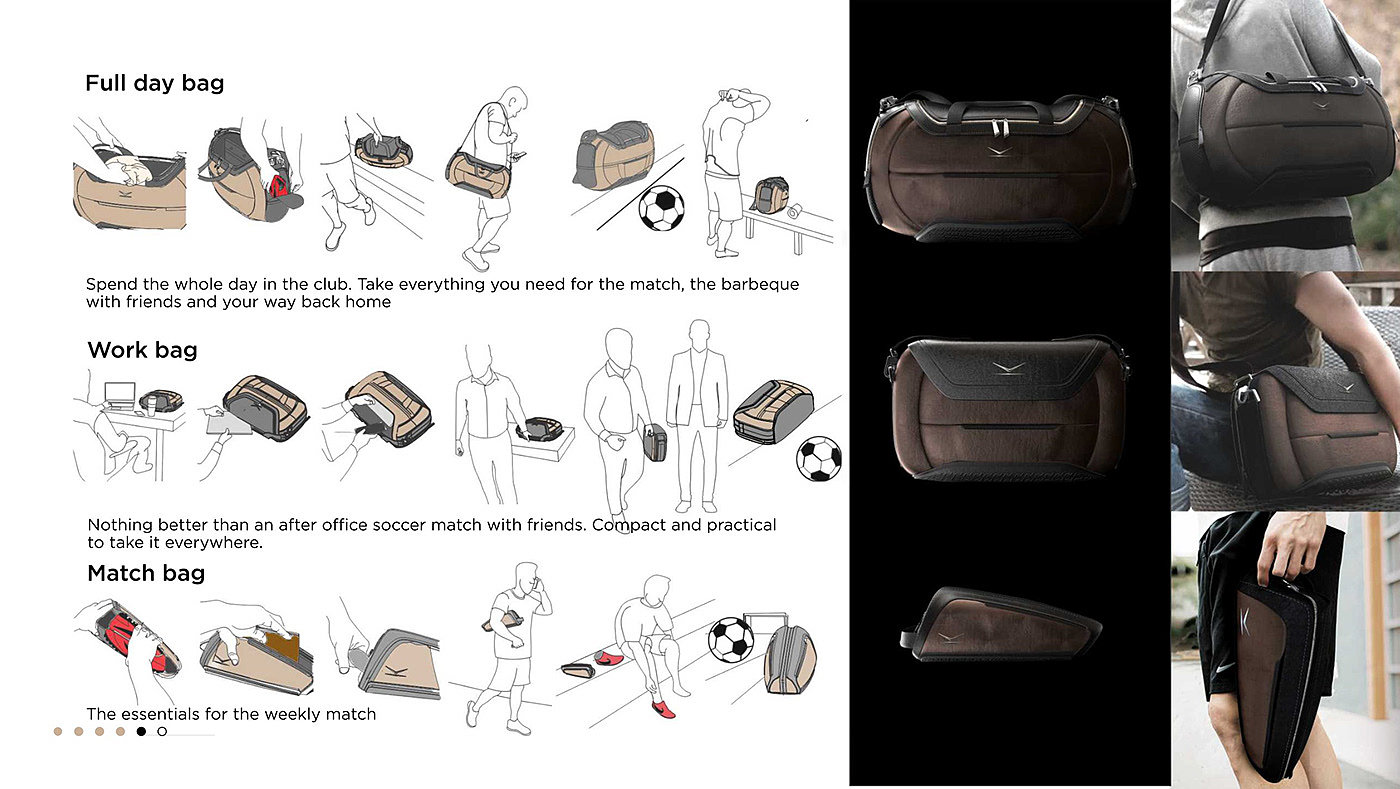 Full day bag

Spend the whole day in the club. Take everything you need for the match, the barbeque with friends and your way back home

Work bag

Nothing better than an after office soccer match with friends. Compact and practical to take it everywhere.

Match bag

The essentials for the weekly match