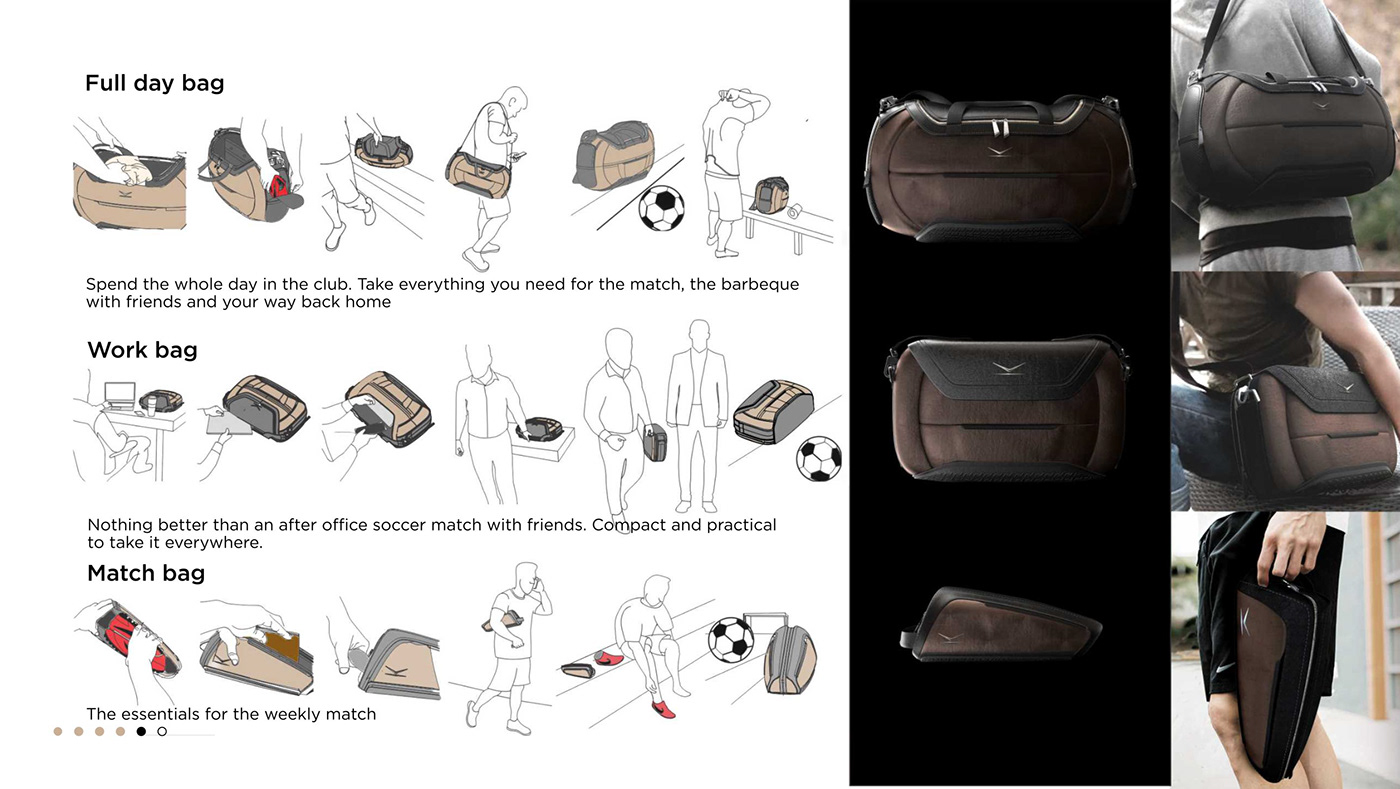 Full day bag

Spend the whole day in the club. Take everything you need for the match, the barbeque with friends and your way back home

Work bag

Nothing better than an after office soccer match with friends. Compact and practical to take it everywhere.

Match bag

The essentials for the weekly match