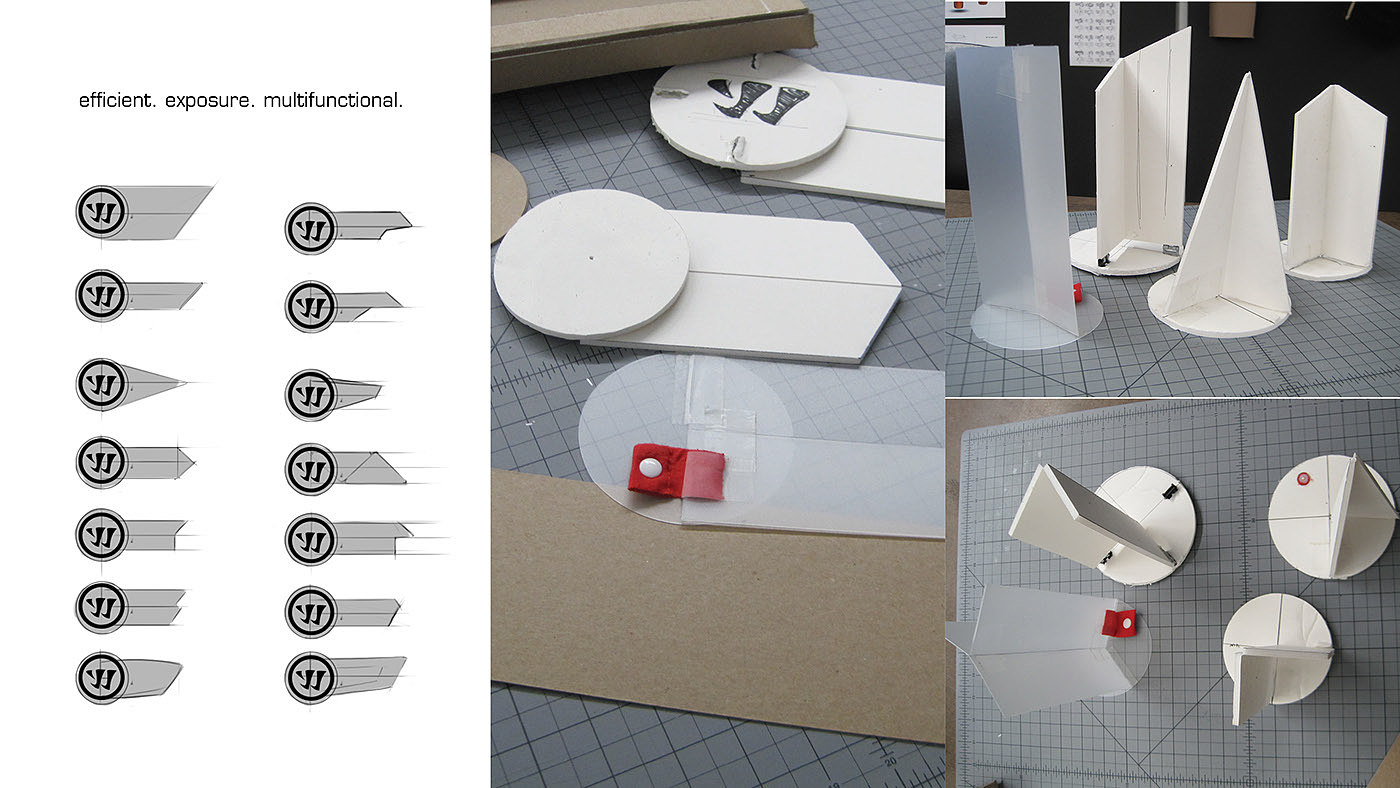 efficient. exposure. multifunctional.