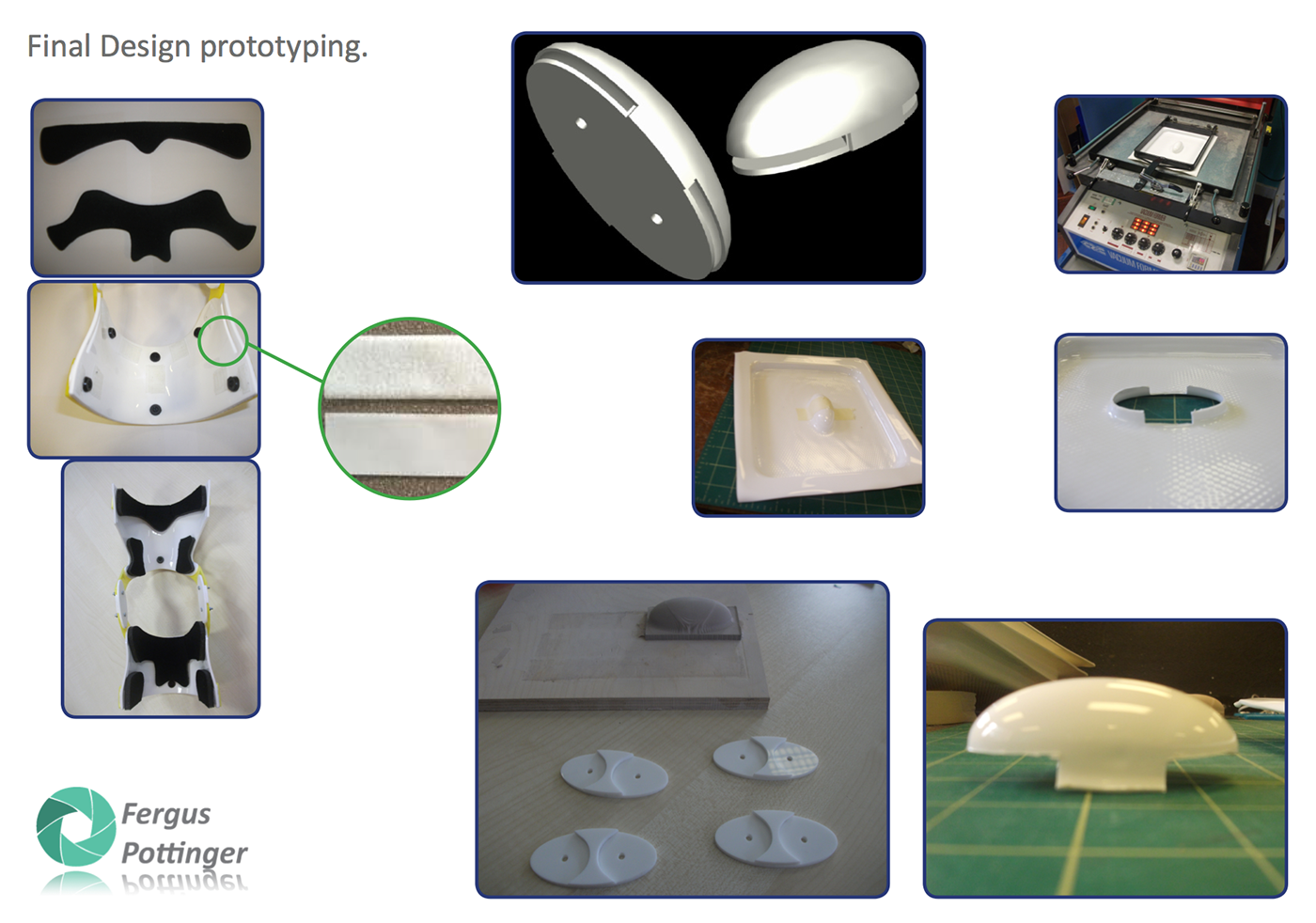 Final Design prototyping.

Fergus
Pottinger