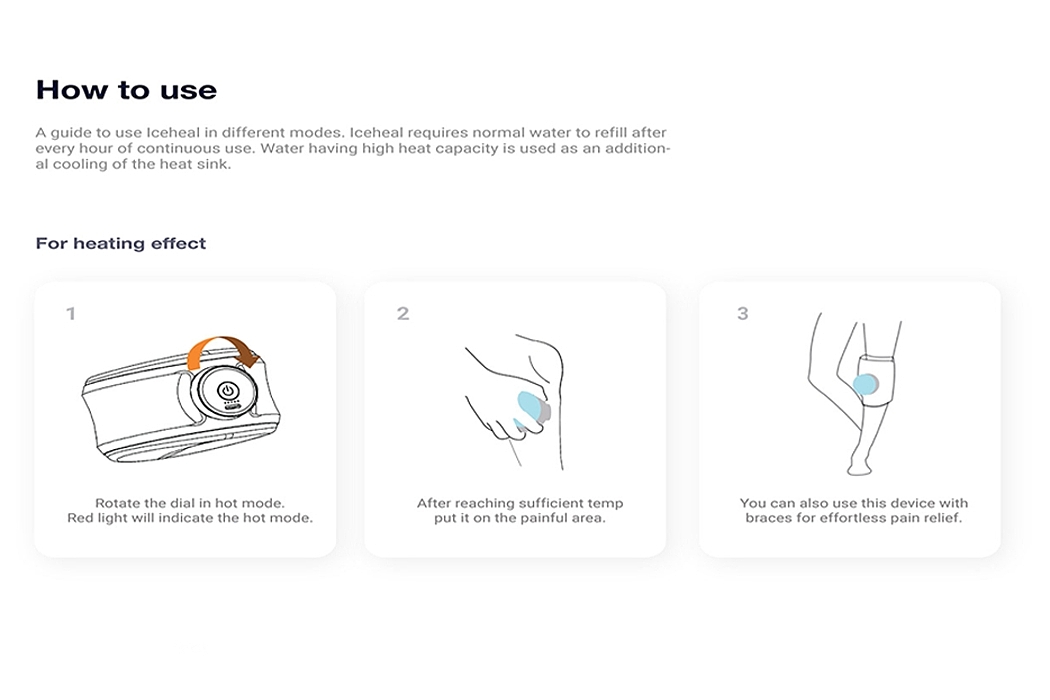 How to use

A guide to use Iceheal in different modes. Iceheal requires normal water to refill after every hour of continuous use. Water having high heat capacity is used as an additional cooling of the heat sink.

For heating effect

1

Rotate the dial in hot mode. Red light will indicate the hot mode.

2

After reaching sufficient temp put it on the painful area.

3

You can also use this device with braces for effortless pain relief.