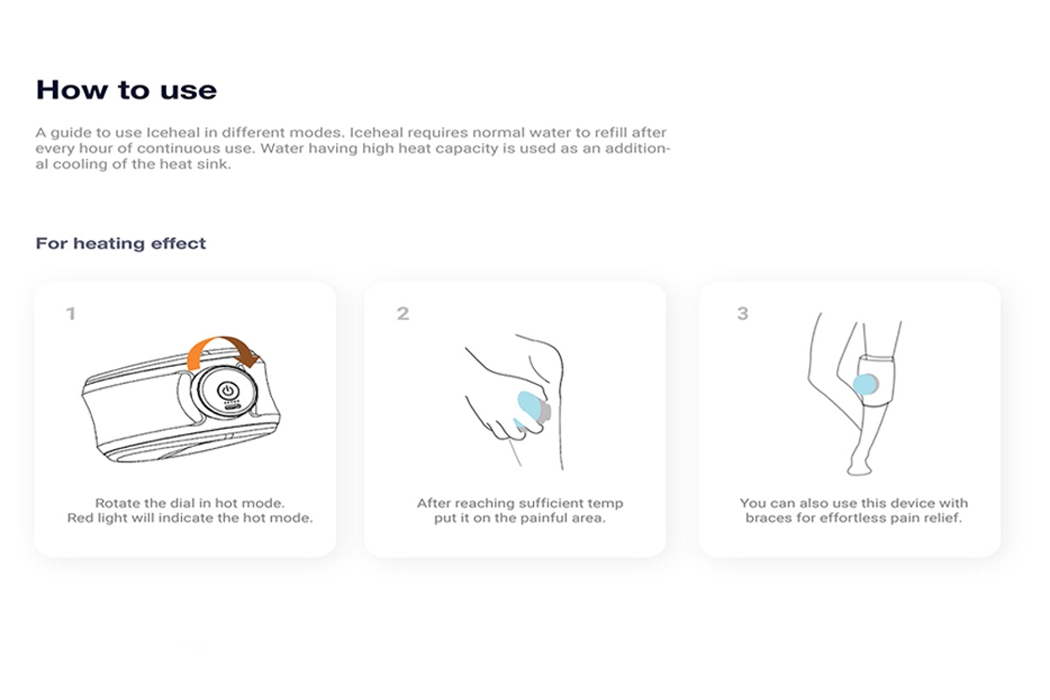 How to use

A guide to use Iceheal in different modes. Iceheal requires normal water to refill after every hour of continuous use. Water having high heat capacity is used as an additional cooling of the heat sink.

For heating effect

1

Rotate the dial in hot mode. Red light will indicate the hot mode.

2

After reaching sufficient temp put it on the painful area.

3

You can also use this device with braces for effortless pain relief.