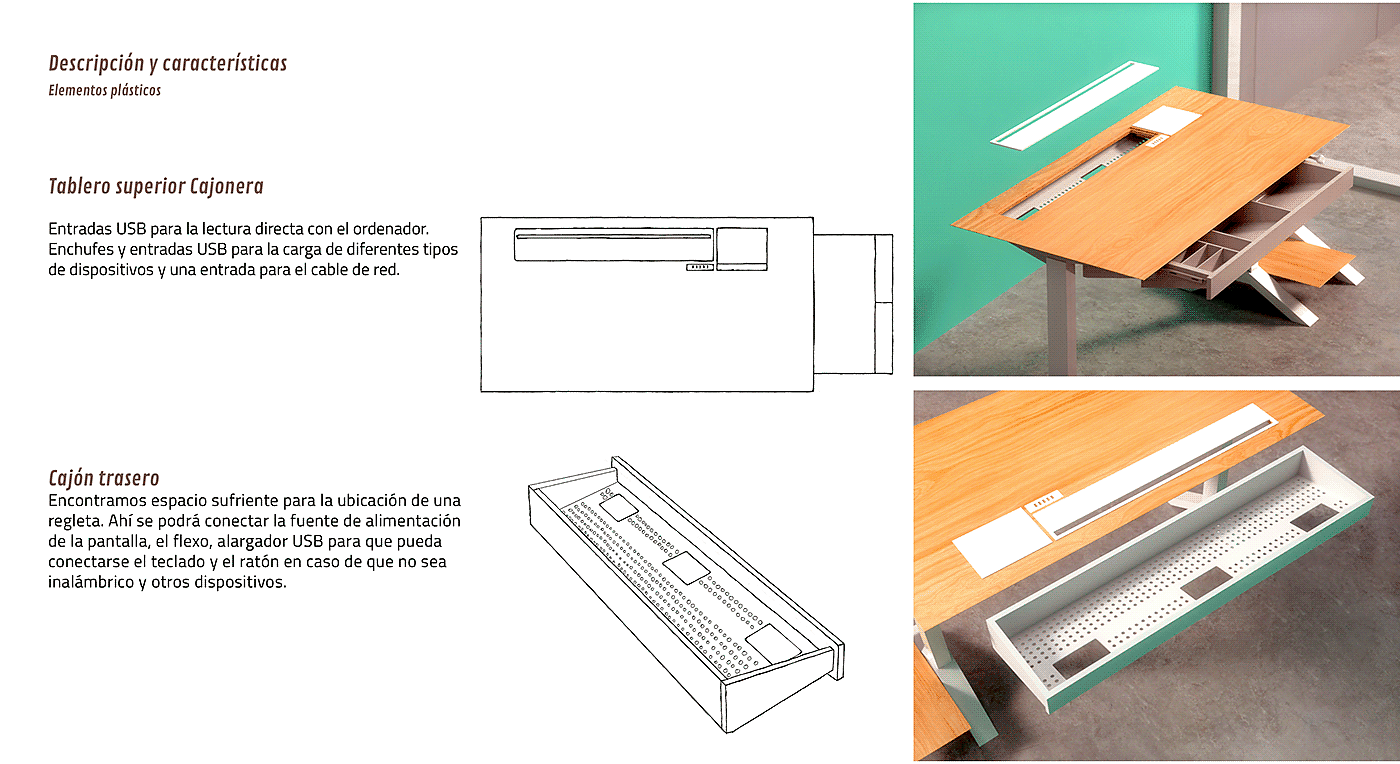 Descripción y características
Elementos plásticos

Tablero superior Cajonera

Entradas USB para la lectura directa con el ordenador. Enchufes y entradas USB para la carga de diferentes tipos de dispositivos y una entrada para el cable de red.

Cajón trasero
Encontramos espacio sufriente para la ubicación de una regleta. Ahí se podrá conectar la fuente de alimentación de la pantalla, el flexo, alargador USB para que pueda conectarse el teclado y el ratón en caso de que no sea inalámbrico y otros dispositivos.