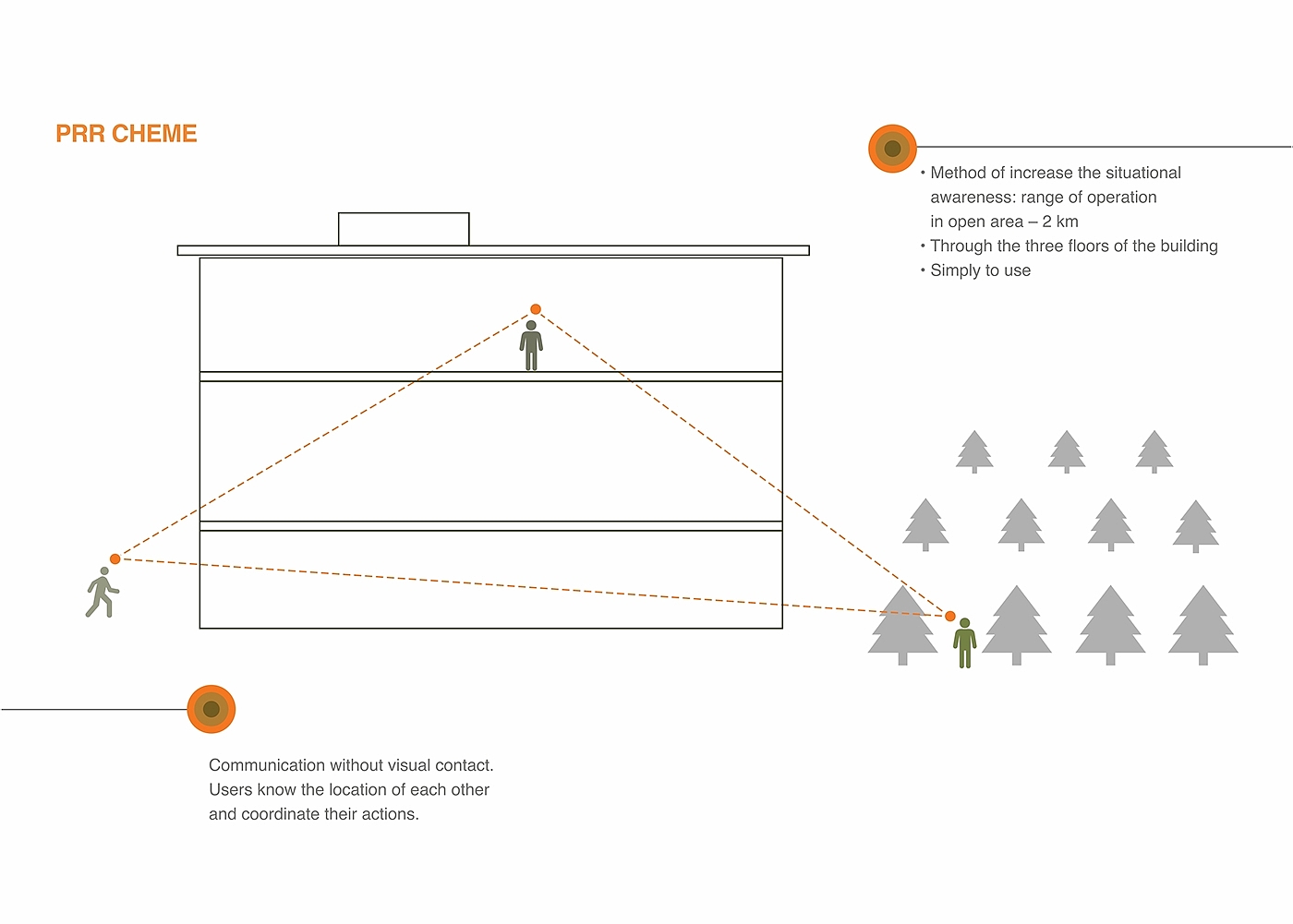 PRR CHEME

• Method of increase the situational awareness: range of operation in open area – 2 km
• Through the three floors of the building
• Simply to use

Communication without visual contact. Users know the location of each other and coordinate their actions.