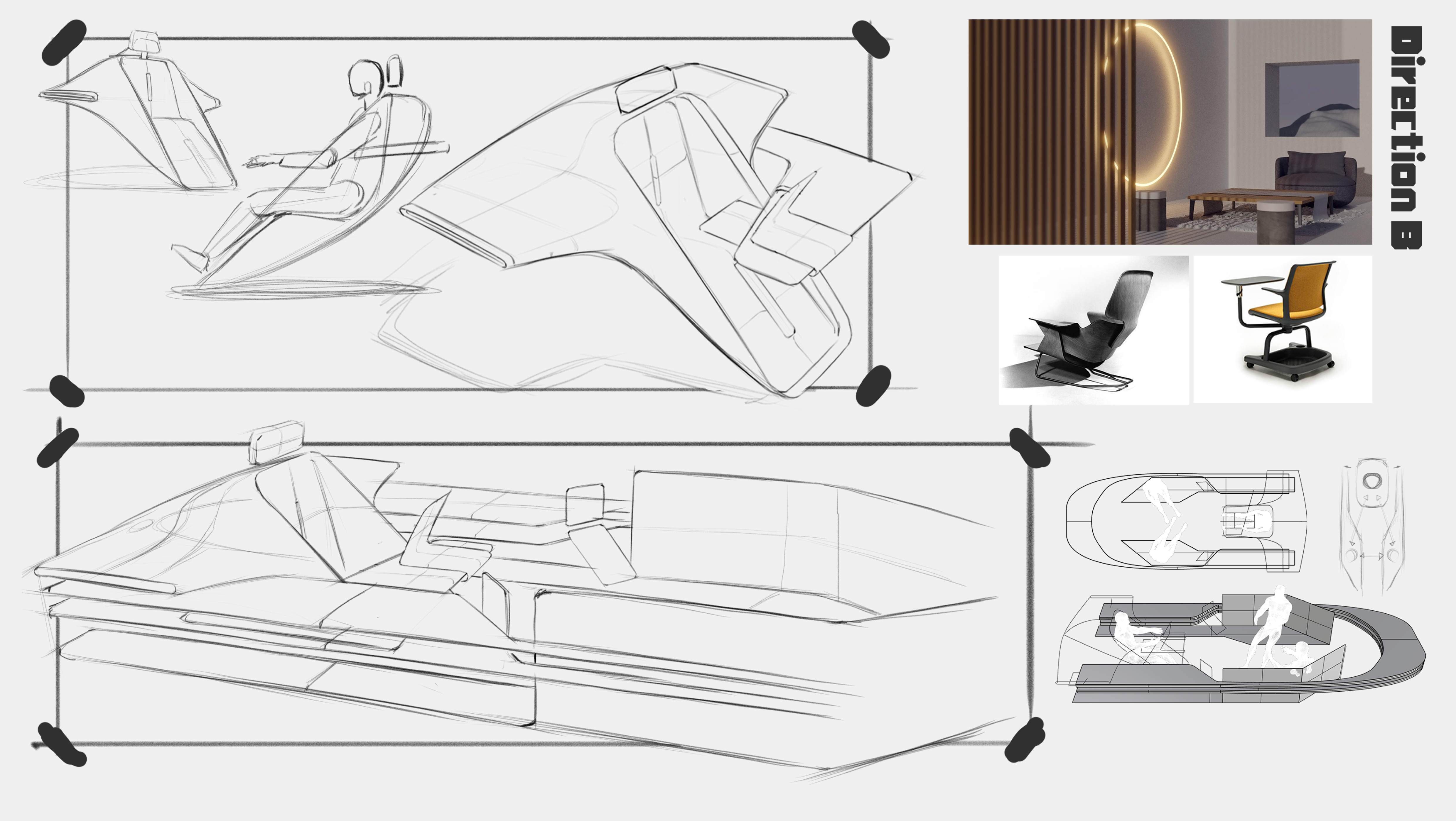 Direction B