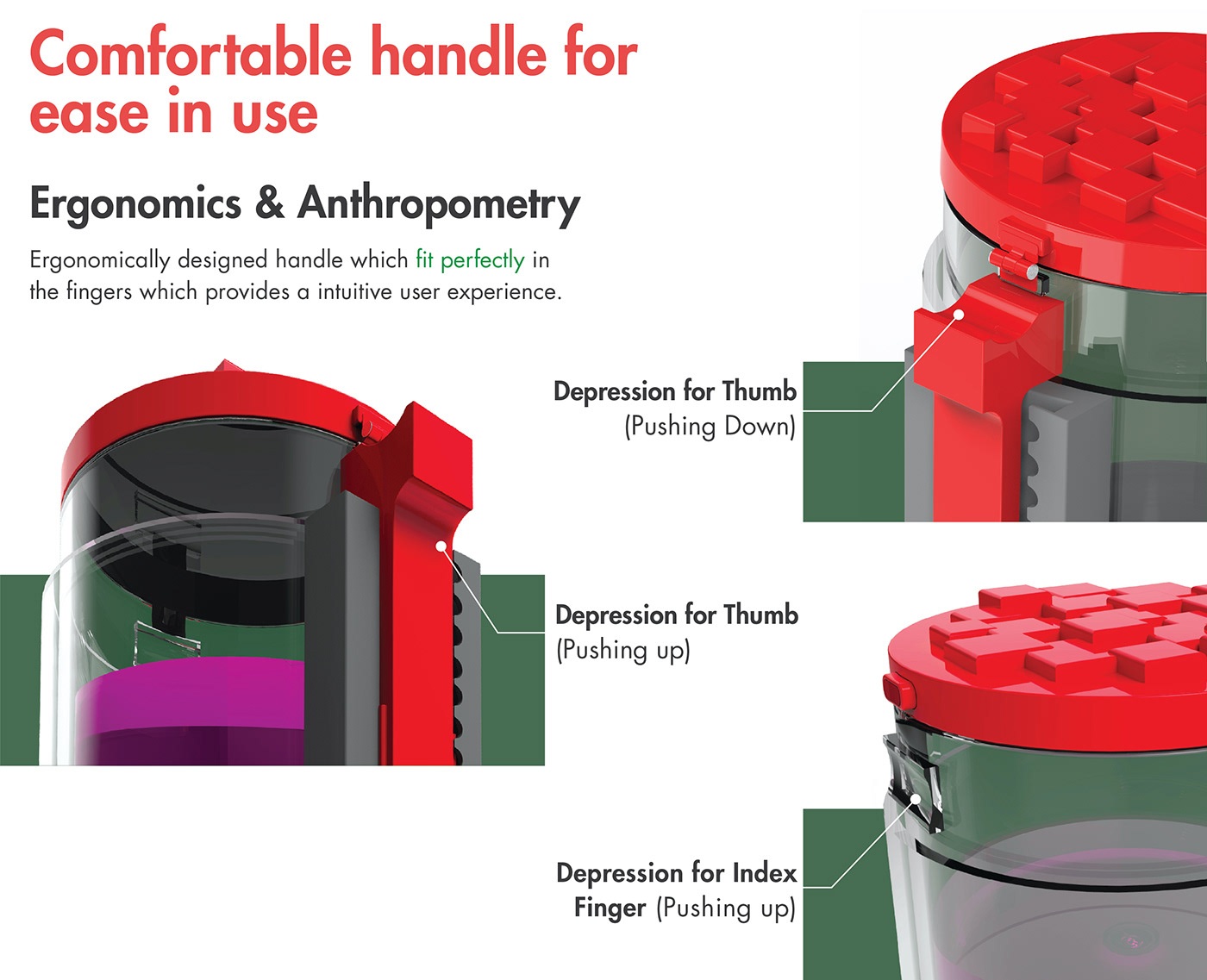 Comfortable handle for ease in use

Ergonomics & Anthropometry

Ergonomically designed handle which fit perfectly in the fingers which provides a intuitive user experience.

Depression for Thumb
(Pushing Down)

Depression for Thumb
(Pushing up)

Depression for Index Finger (Pushing up)