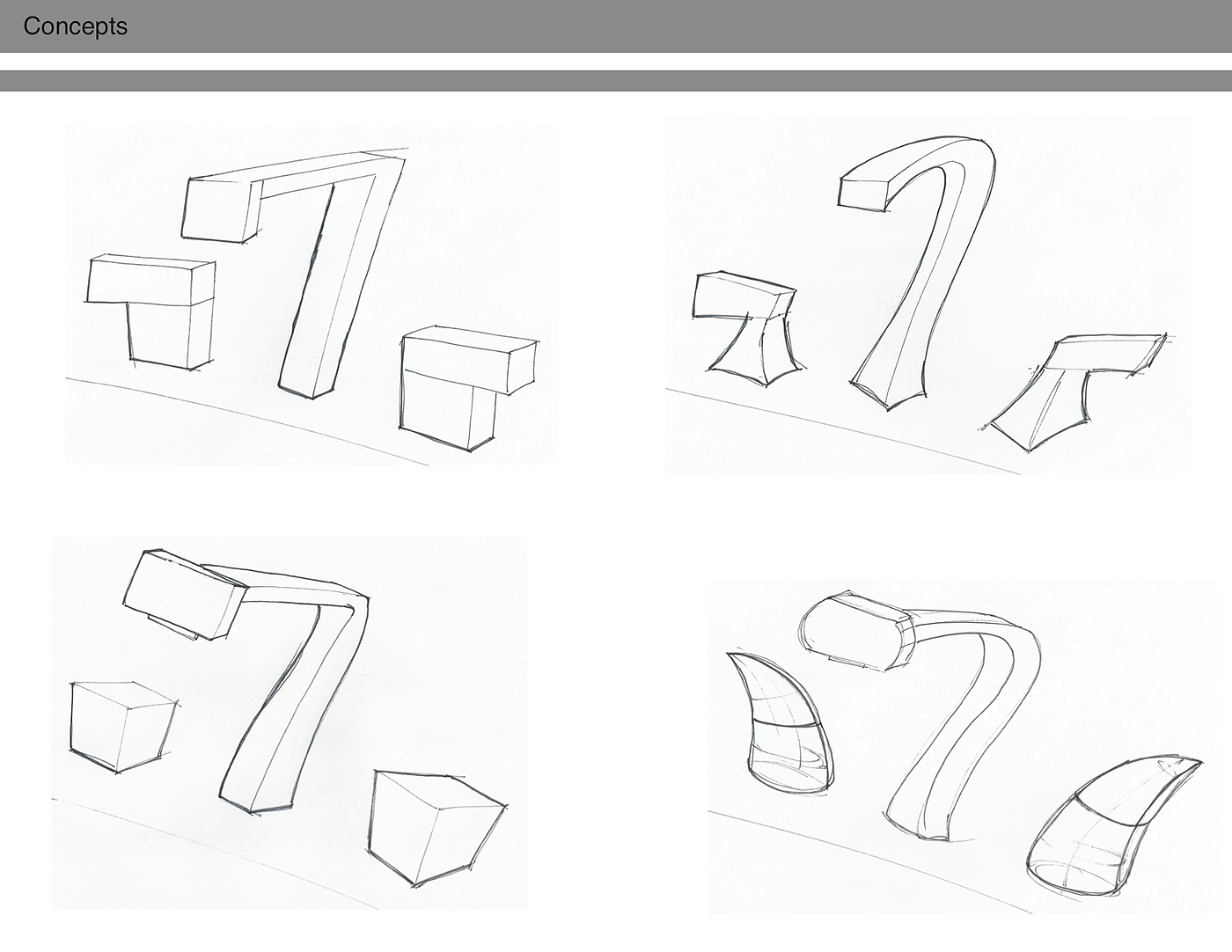 Concepts