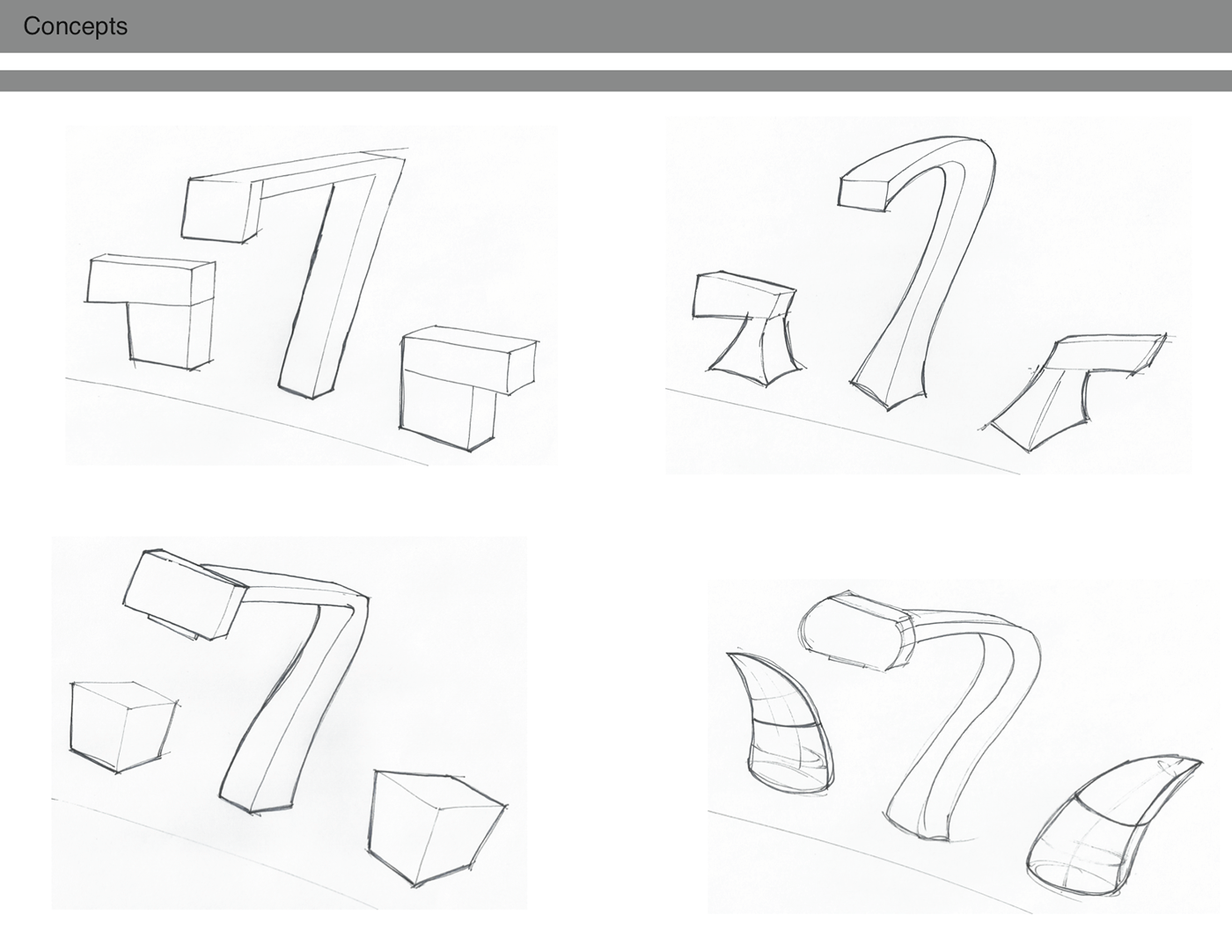 Concepts