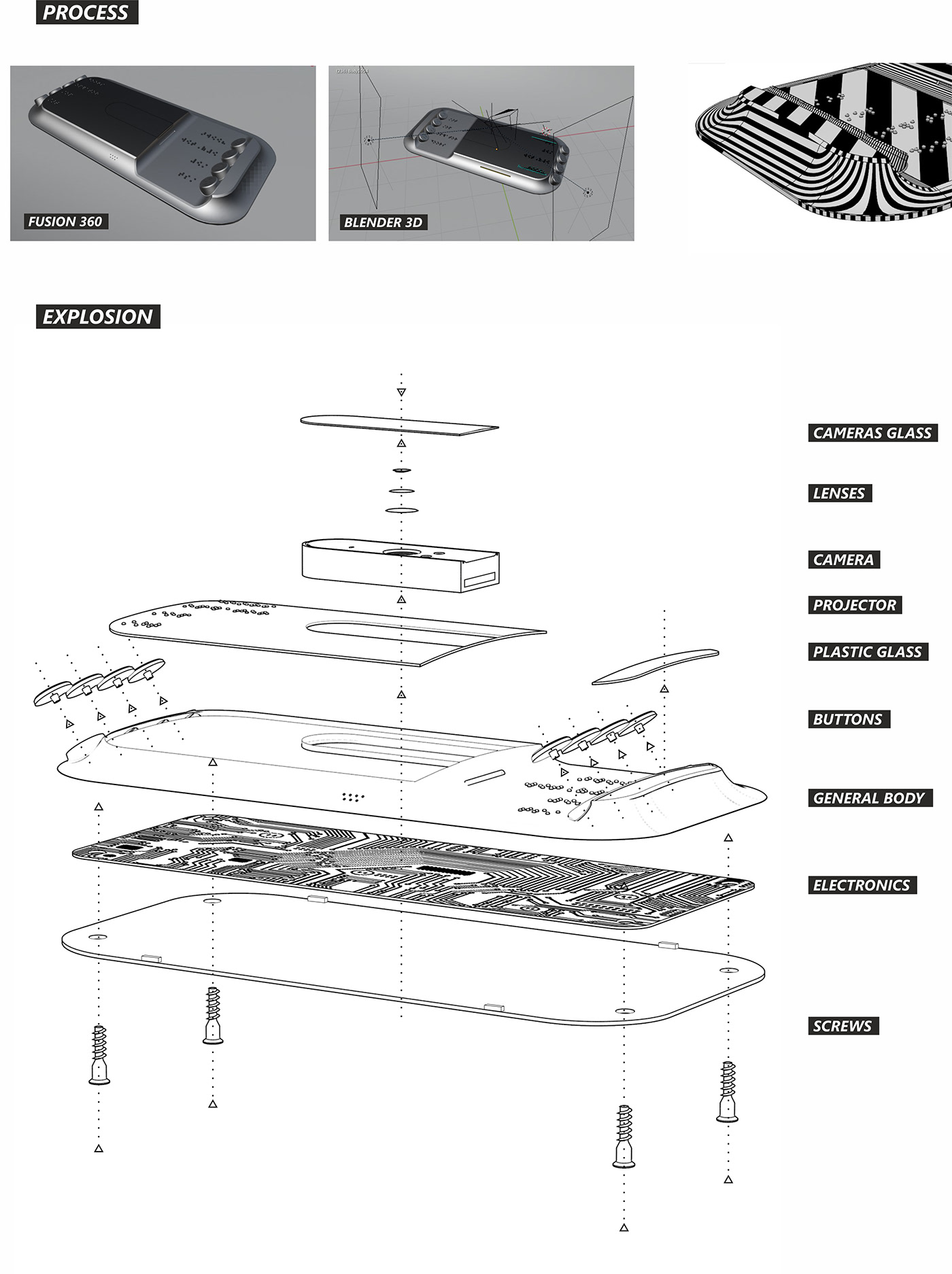 PROCESS

FUSION 360

BLENDER 3D

EXPLOSION

CAMERAS GLASS

LENSES

CAMERA

PROJECTOR

PLASTIC GLASS

BUTTONS

GENERAL BODY

ELECTRONICS

SCREWS