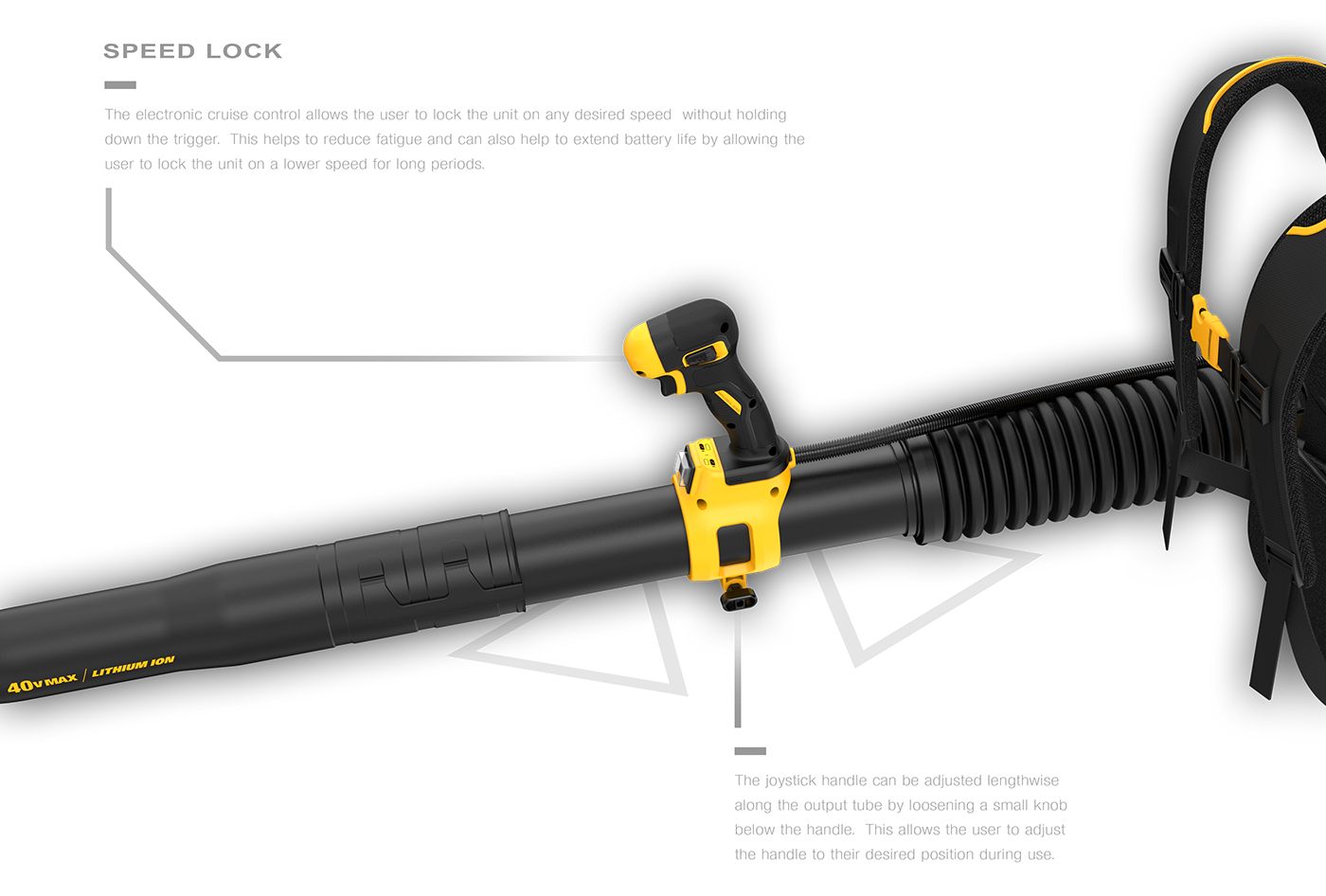 SPEED LOCK

The electronic cruise control allows the user to lock the unit on any desired speed without holding down the trigger. This helps to reduce fatigue and can also help to extend battery life by allowing the user to lock the unit on a lower speed for long periods.

40V MAX / LITHIUM ION

The joystick handle can be adjusted lengthwise along the output tube by loosening a small knob below the handle. This allows the user to adjust the handle to their desired position during use.