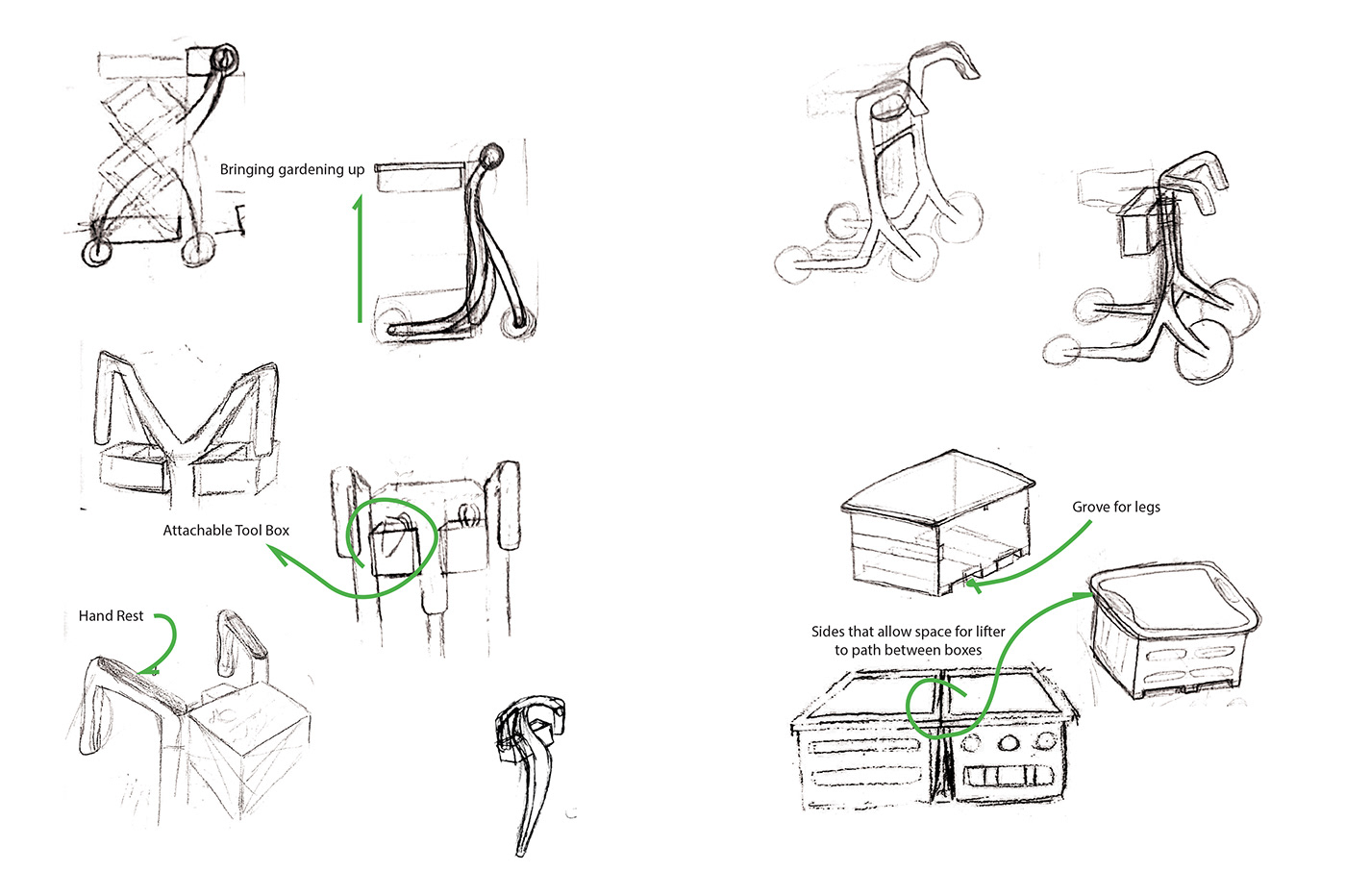 Bringing gardening up

Attachable Tool Box

Hand Rest

Grove for legs

Sides that allow space for lifter to path between boxes