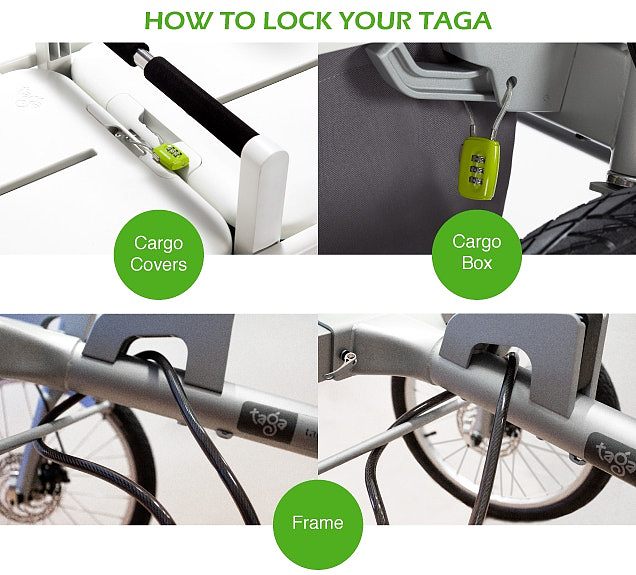 HOW TO LOCK YOUR TAGA

Cargo Covers

Cargo Box

taga

taga

Frame