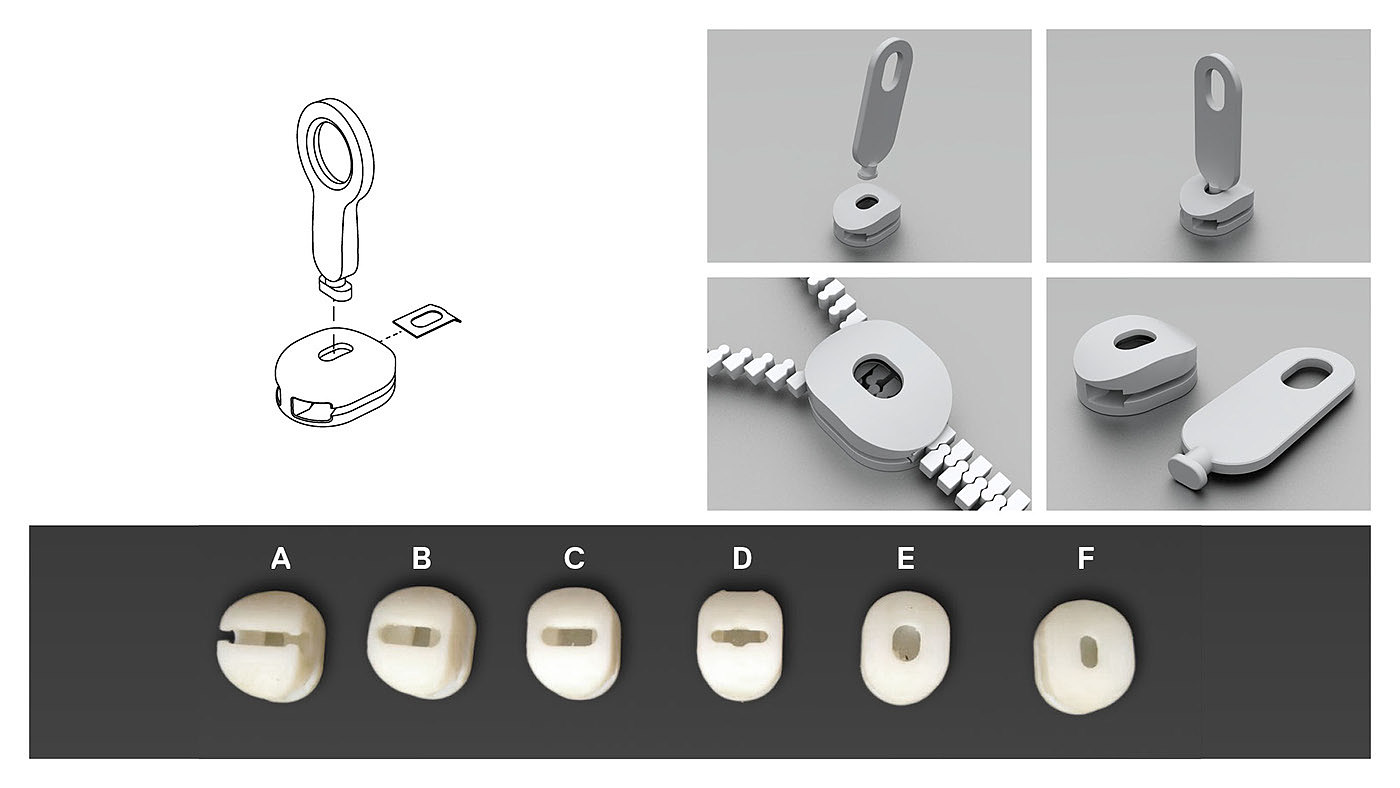 A B C D E F