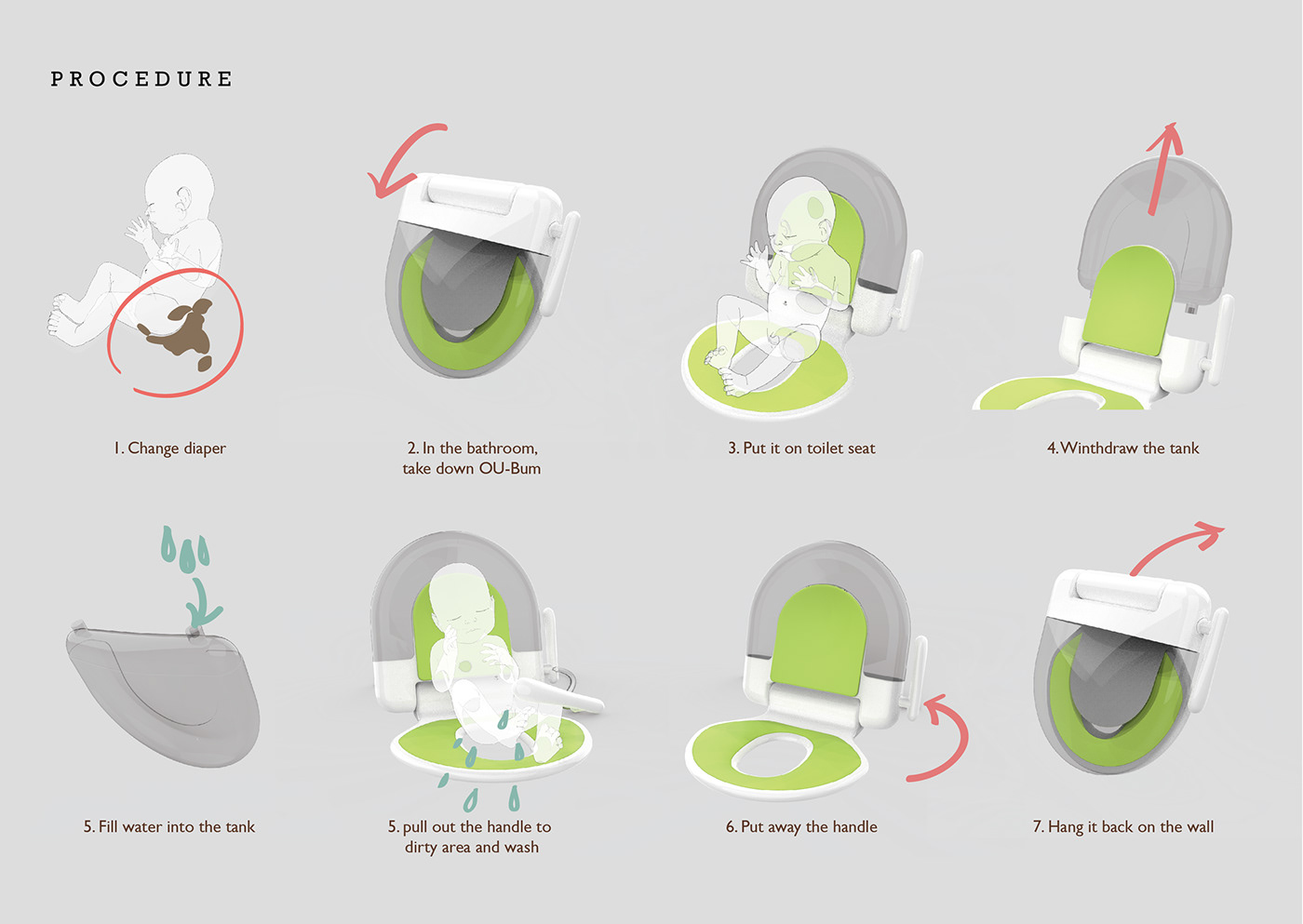 PROCEDURE

1. Change diaper

2. In the bathroom, take down OU-Bum

3. Put it on toilet seat

4. Winthdraw the tank

5. Fill water into the tank

5. pull out the handle to dirty area and wash

6. Put away the handle

7. Hang it back on the wall