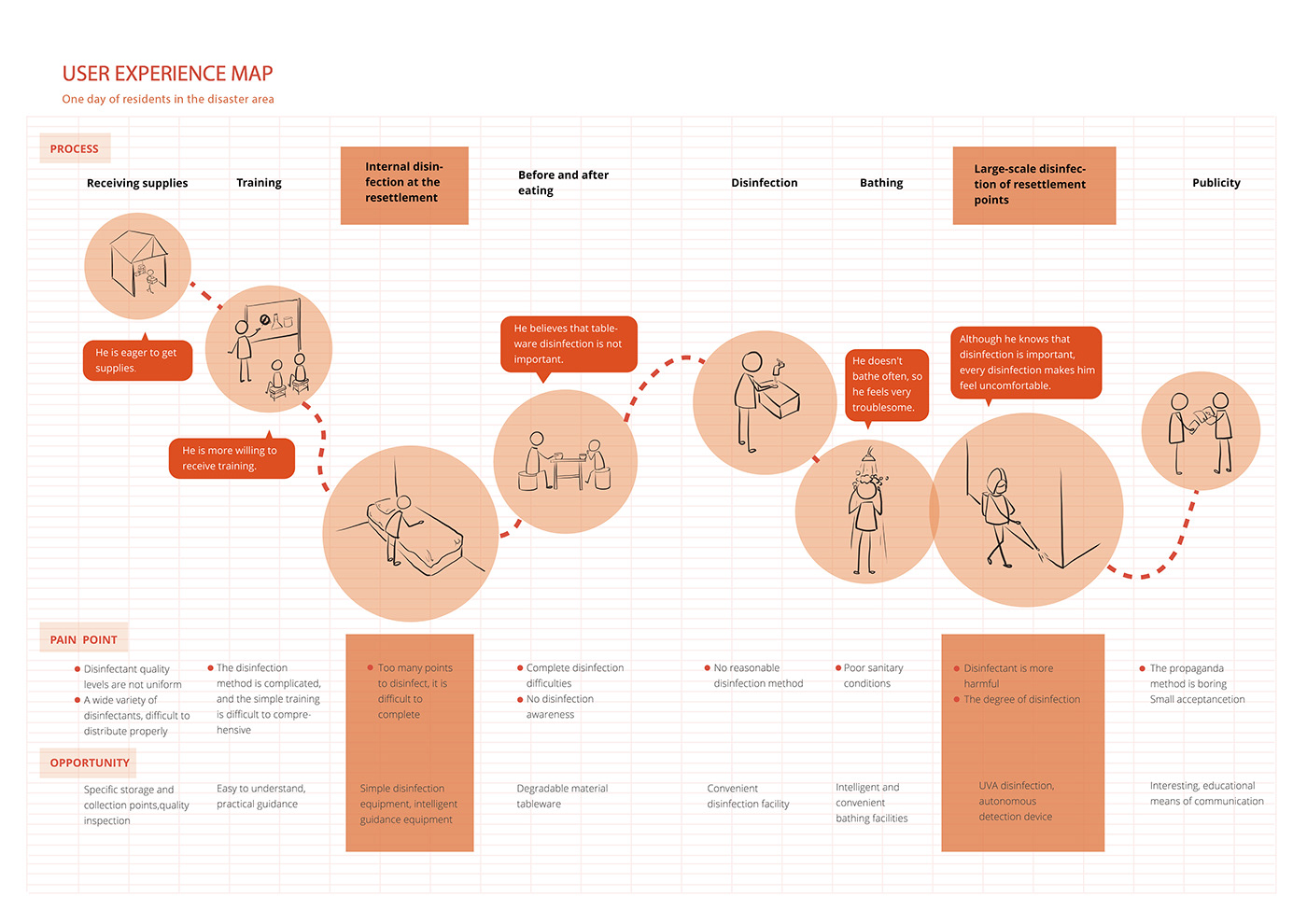 USER EXPERIENCE MAP
One day of residents in the disaster area

PROCESS

Receiving supplies

Training

Internal disinfection at the resettlement

Before and after eating

Disinfection

Bathing

Large-scale disinfection of resettlement points

Publicity

He is eager to get supplies.

He is more willing to receive training.

He believes that tableware disinfection is not important.

He doesn't bathe often, so he feels very troublesome.

Although he knows that disinfection is important, every disinfection makes him feel uncomfortable.

PAIN POINT

Disinfectant quality levels are not uniform
A wide variety of disinfectants, difficult to distribute properly

The disinfection method is complicated, and the simple training is difficult to comprehensive

Too many points to disinfect, it is difficult to complete

Complete disinfection difficulties
No disinfection awareness

No reasonable disinfection method

Poor sanitary conditions

Disinfectant is more harmful
The degree of disinfection

The propaganda method is boring
Small acceptancetion

OPPORTUNITY

Specific storage and collection points,quality inspection

Easy to understand, practical guidance

Simple disinfection equipment, intelligent guidance equipment

Degradable material tableware

Convenient disinfection facility

Intelligent and convenient bathing facilities

UVA disinfection, autonomous detection device

Interesting, educational means of communication