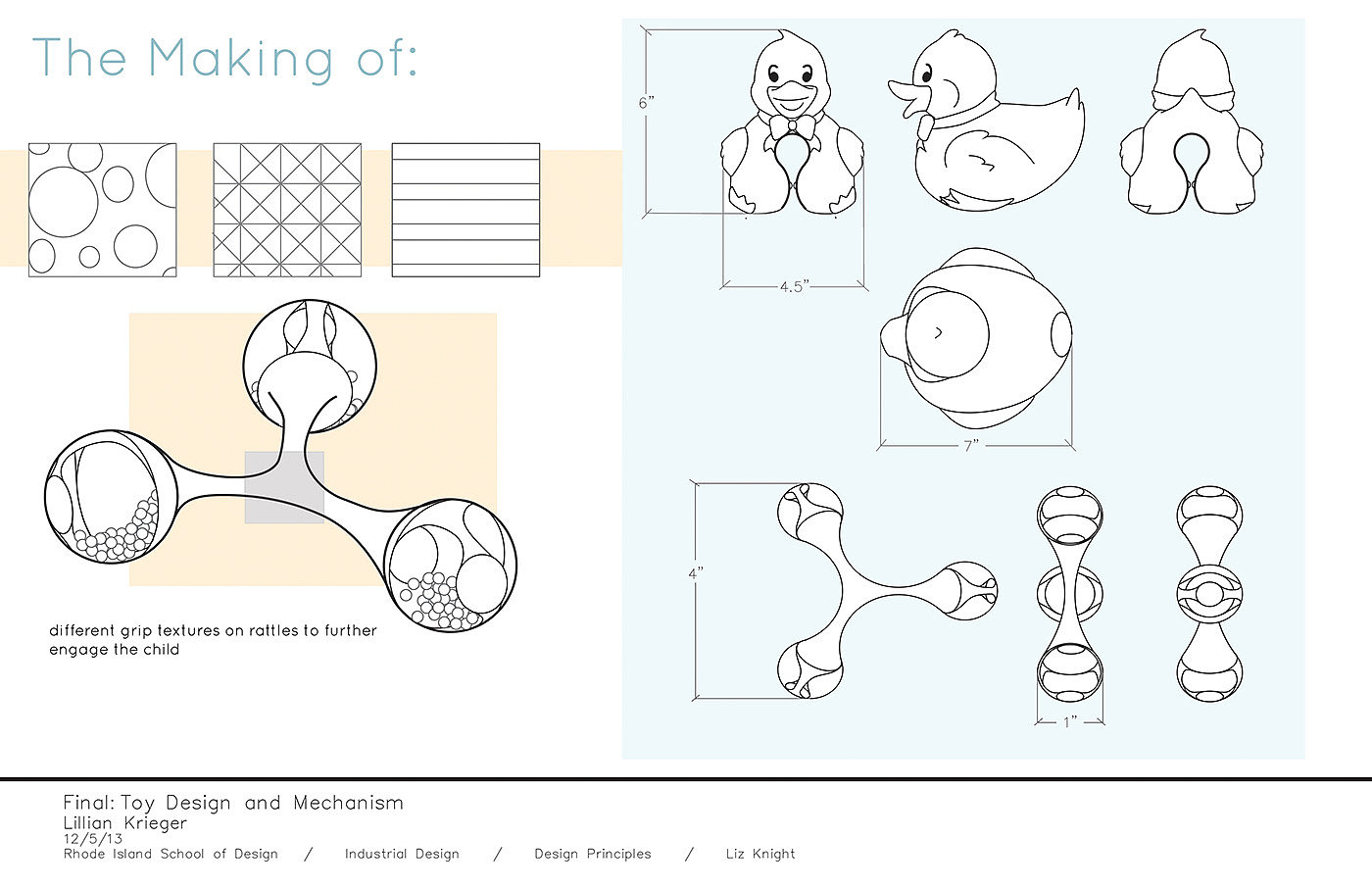 The Making of:

different grip textures on rattles to further engage the child

6”

4.5”

7”

4”

1”

Final: Toy Design and Mechanism
Lillian Krieger
12/5/13
Rhode Island School of Design / Industrial Design / Design Principles / Liz Knight