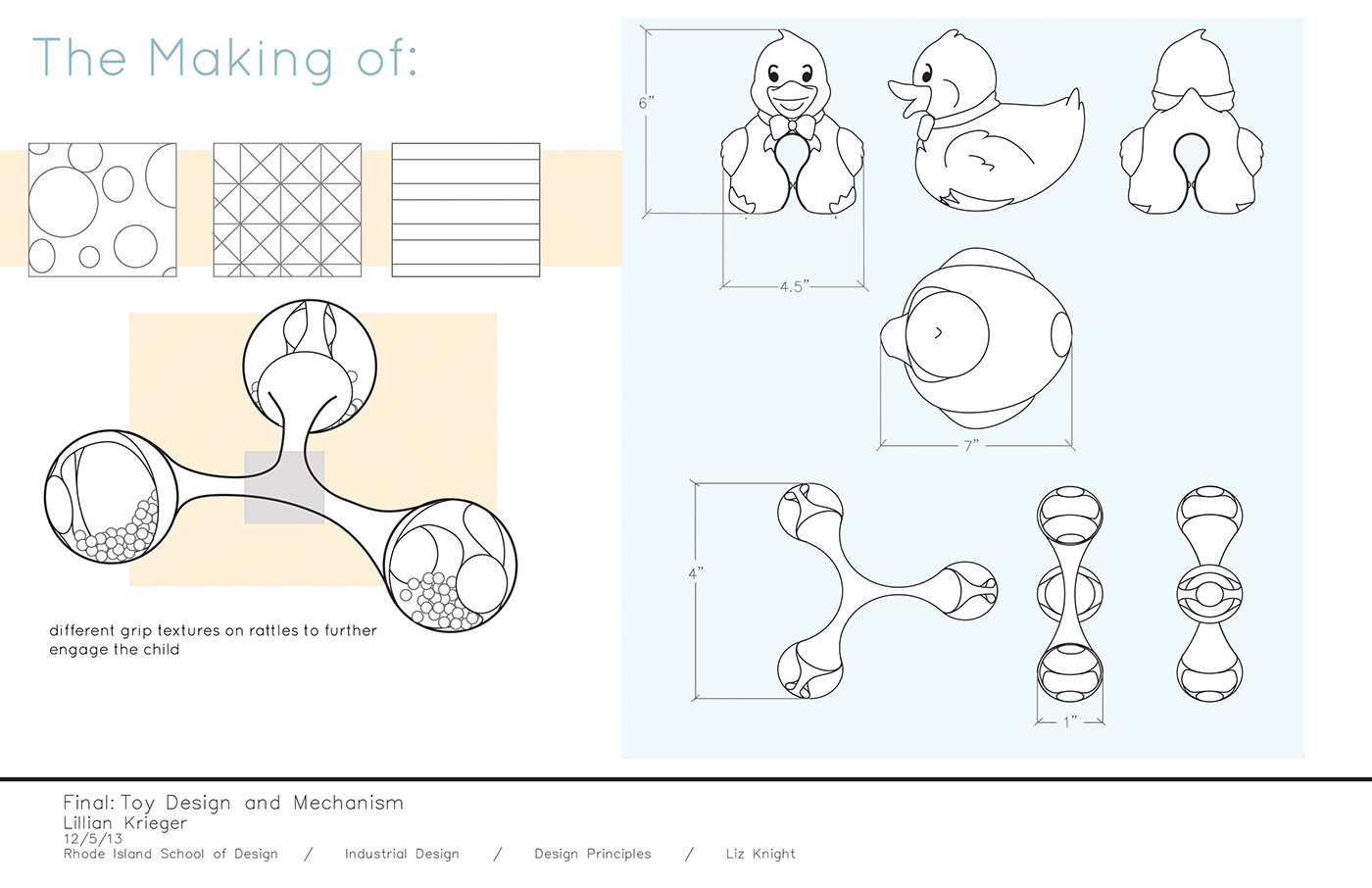 The Making of:

different grip textures on rattles to further engage the child

6"

4.5"

7"

4"

1"

Final: Toy Design and Mechanism
Lillian Krieger
12/5/13
Rhode Island School of Design / Industrial Design / Design Principles / Liz Knight