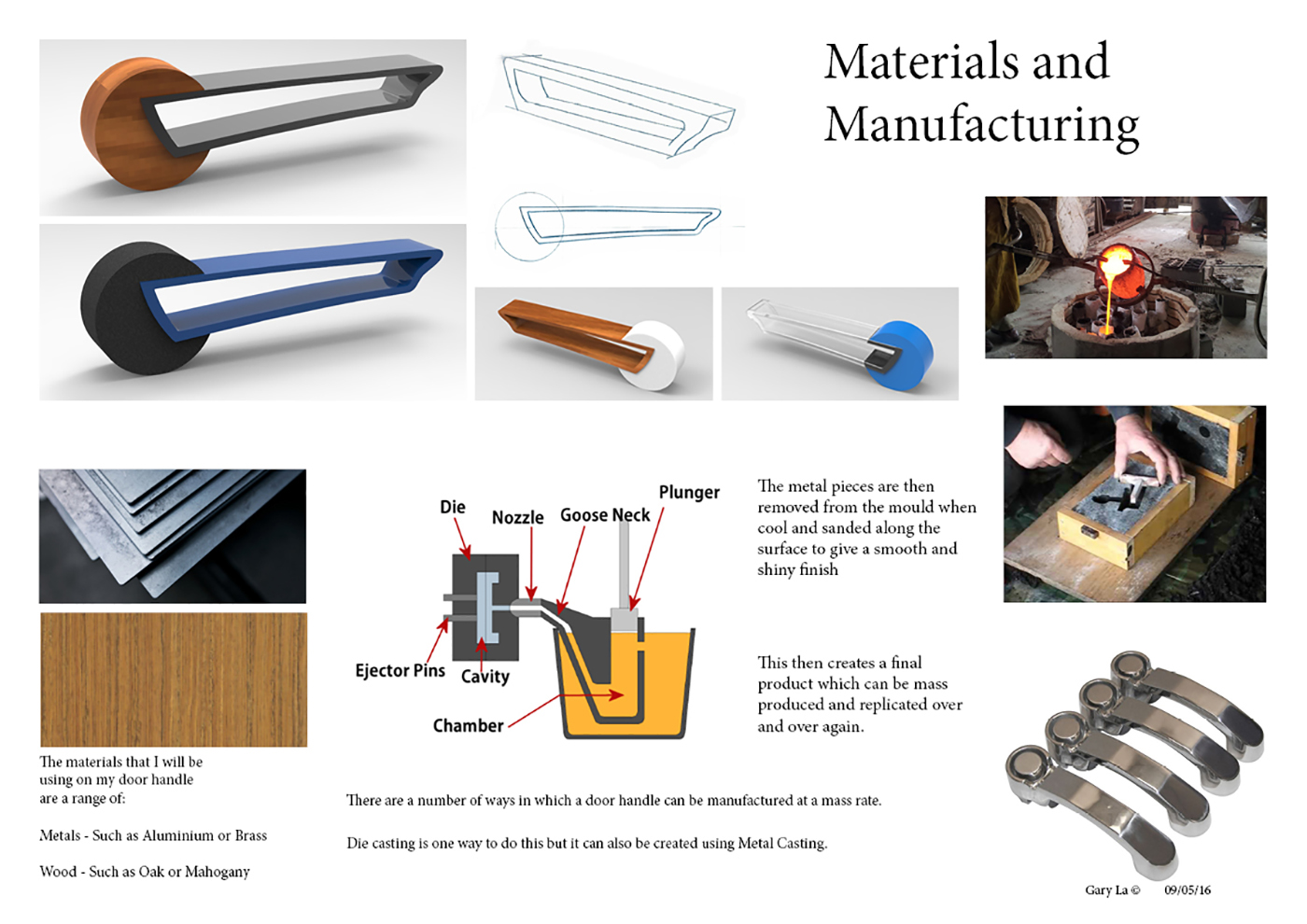 Materials and Manufacturing

Die
Nozzle
Goose Neck
Plunger
Ejector Pins
Cavity
Chamber

The metal pieces are then removed from the mould when cool and sanded along the surface to give a smooth and shiny finish

This then creates a final product which can be mass produced and replicated over and over again.

The materials that I will be using on my door handle are a range of:

Metals - Such as Aluminium or Brass

Wood - Such as Oak or Mahogany

There are a number of ways in which a door handle can be manufactured at a mass rate.

Die casting is one way to do this but it can also be created using Metal Casting.

Gary La © 09/05/16