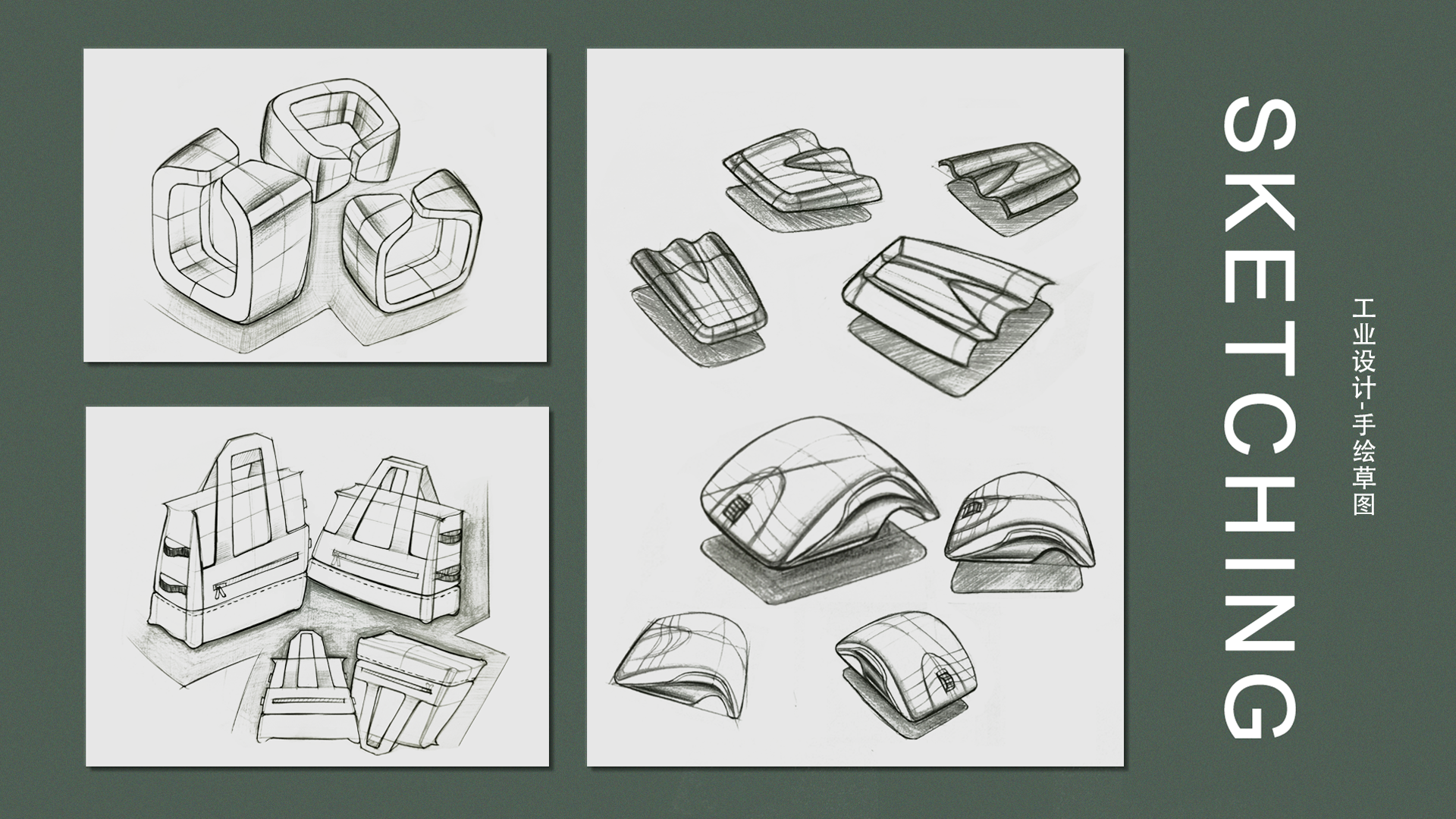 SKETCHING

工业设计-手绘草图