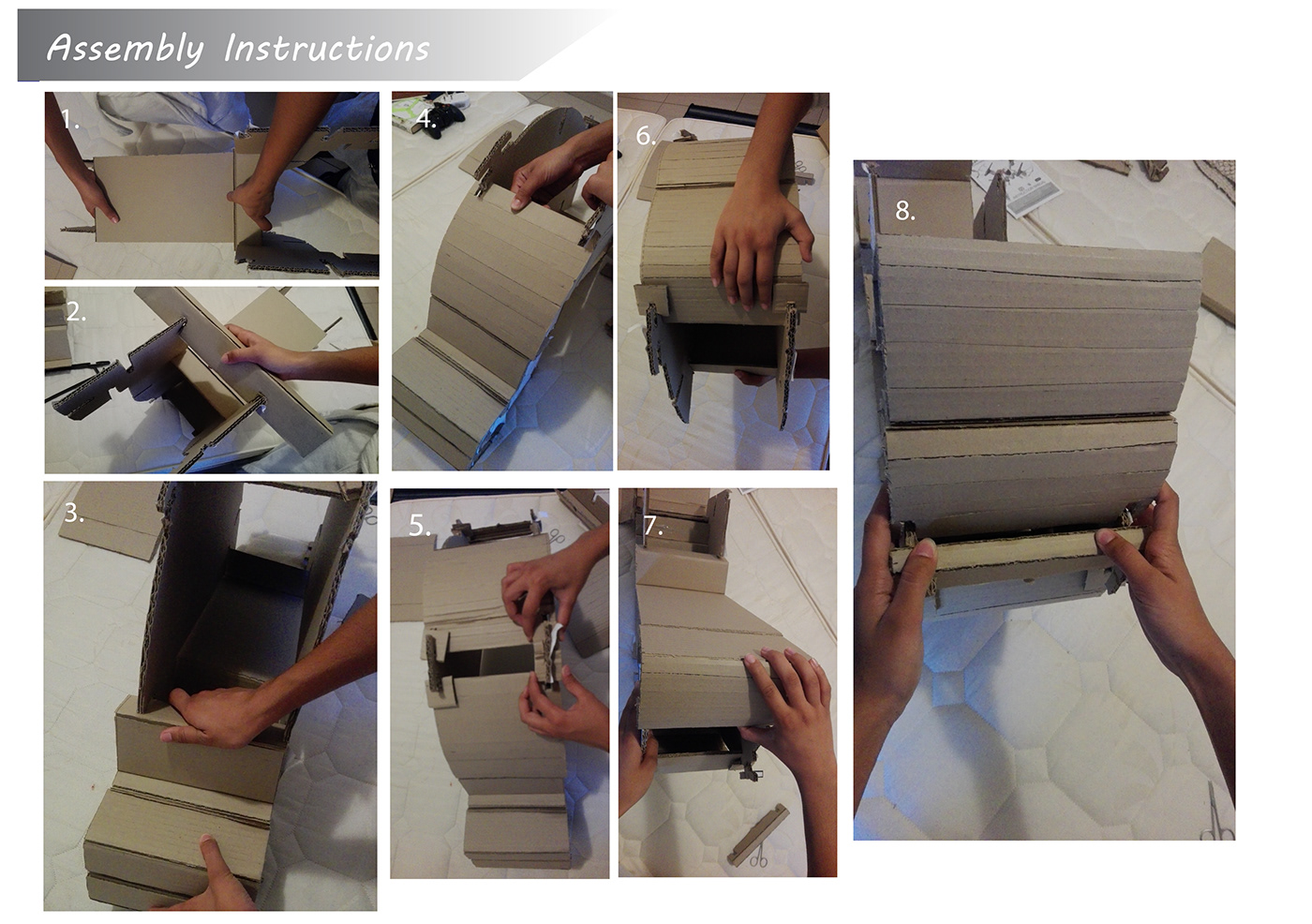 Assembly Instructions

1.

2.

3.

4.

5.

6.

7.

8.