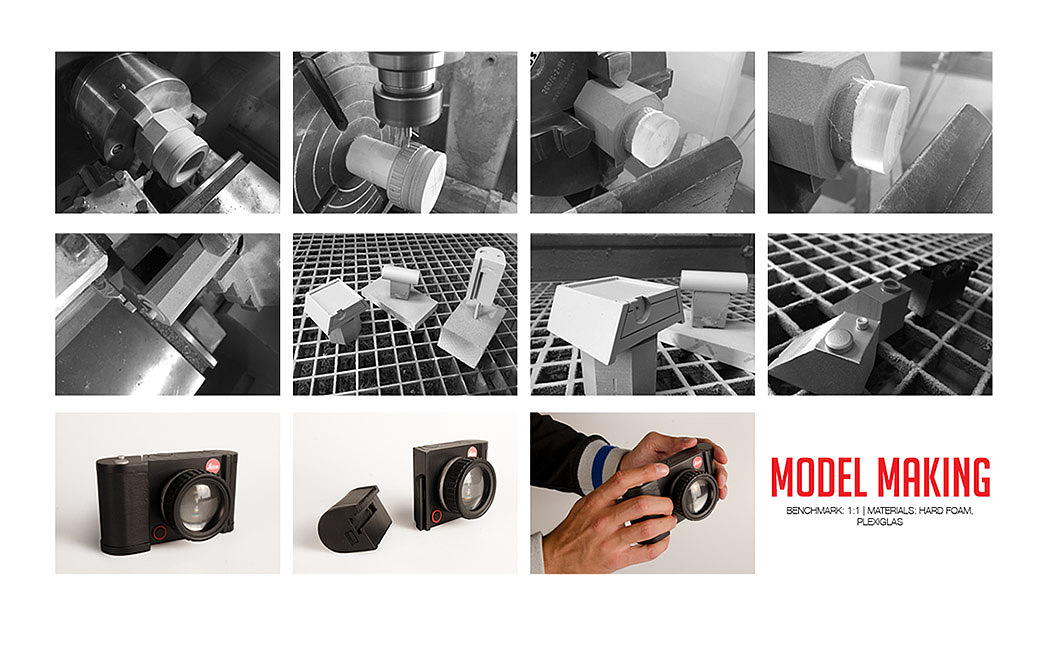 MODEL MAKING

BENCHMARK: 1:1 | MATERIALS: HARD FOAM, PLEXIGLAS