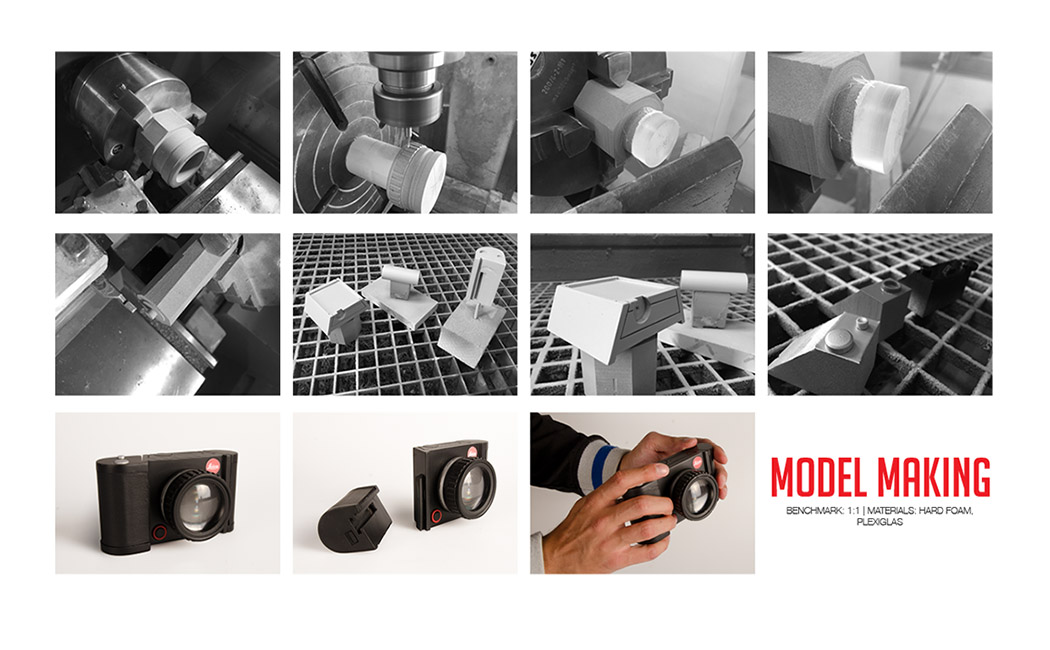 MODEL MAKING

BENCHMARK: 1:1 | MATERIALS: HARD FOAM, PLEXIGLAS