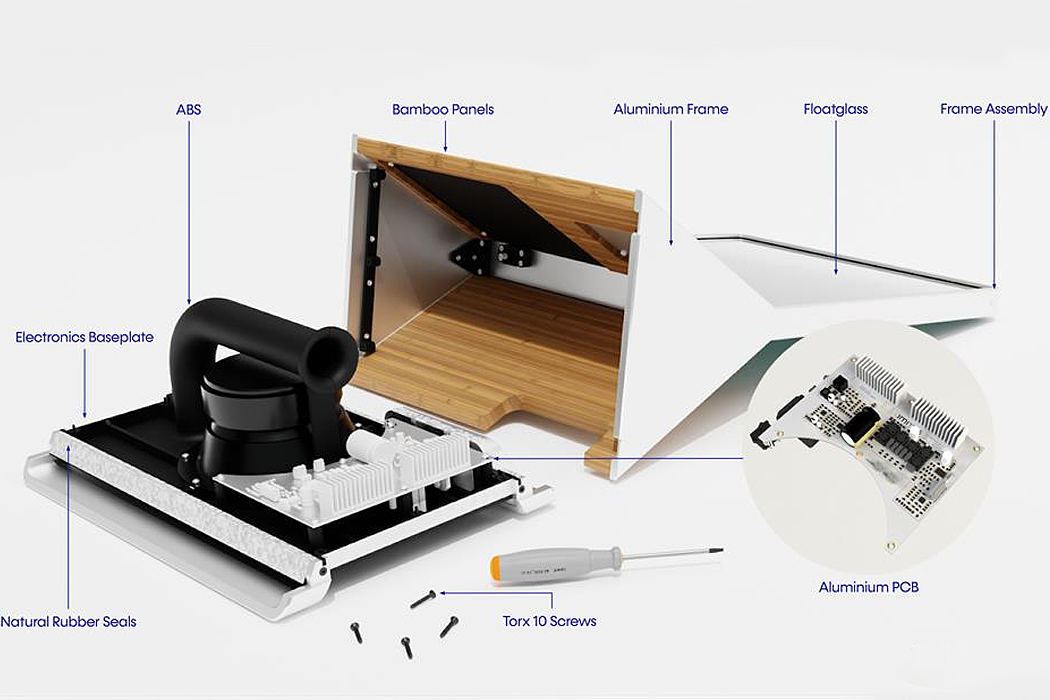 ABS

Bamboo Panels

Aluminium Frame

Floatglass

Frame Assembly

Electronics Baseplate

Natural Rubber Seals

Torx 10 Screws

Aluminium PCB