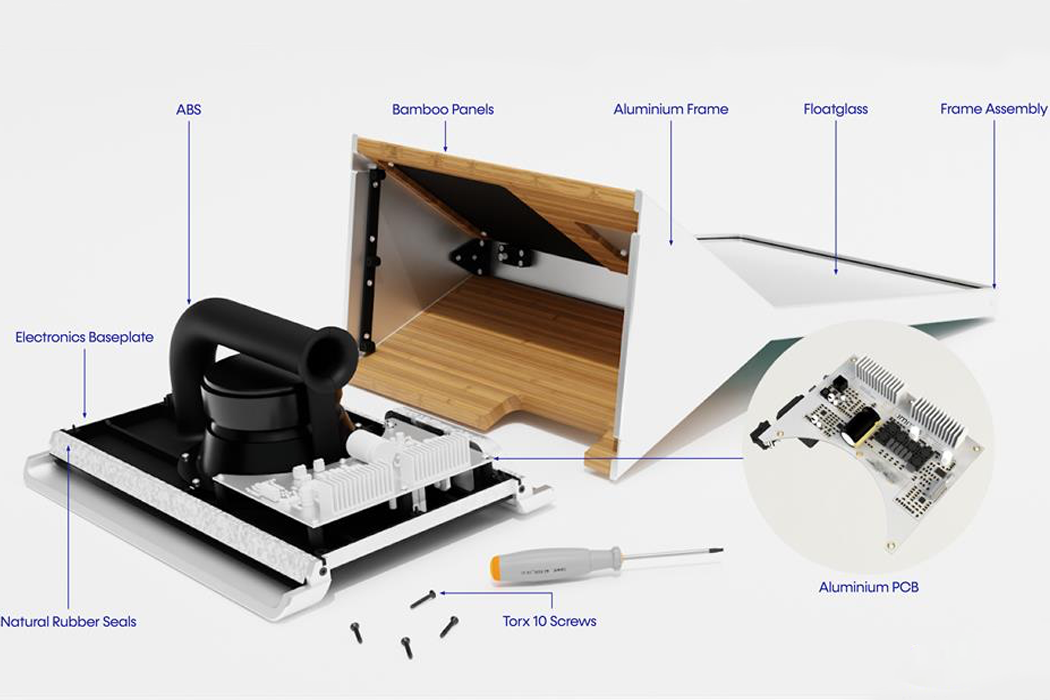 ABS

Bamboo Panels

Aluminium Frame

Floatglass

Frame Assembly

Electronics Baseplate

Natural Rubber Seals

Torx 10 Screws

Aluminium PCB