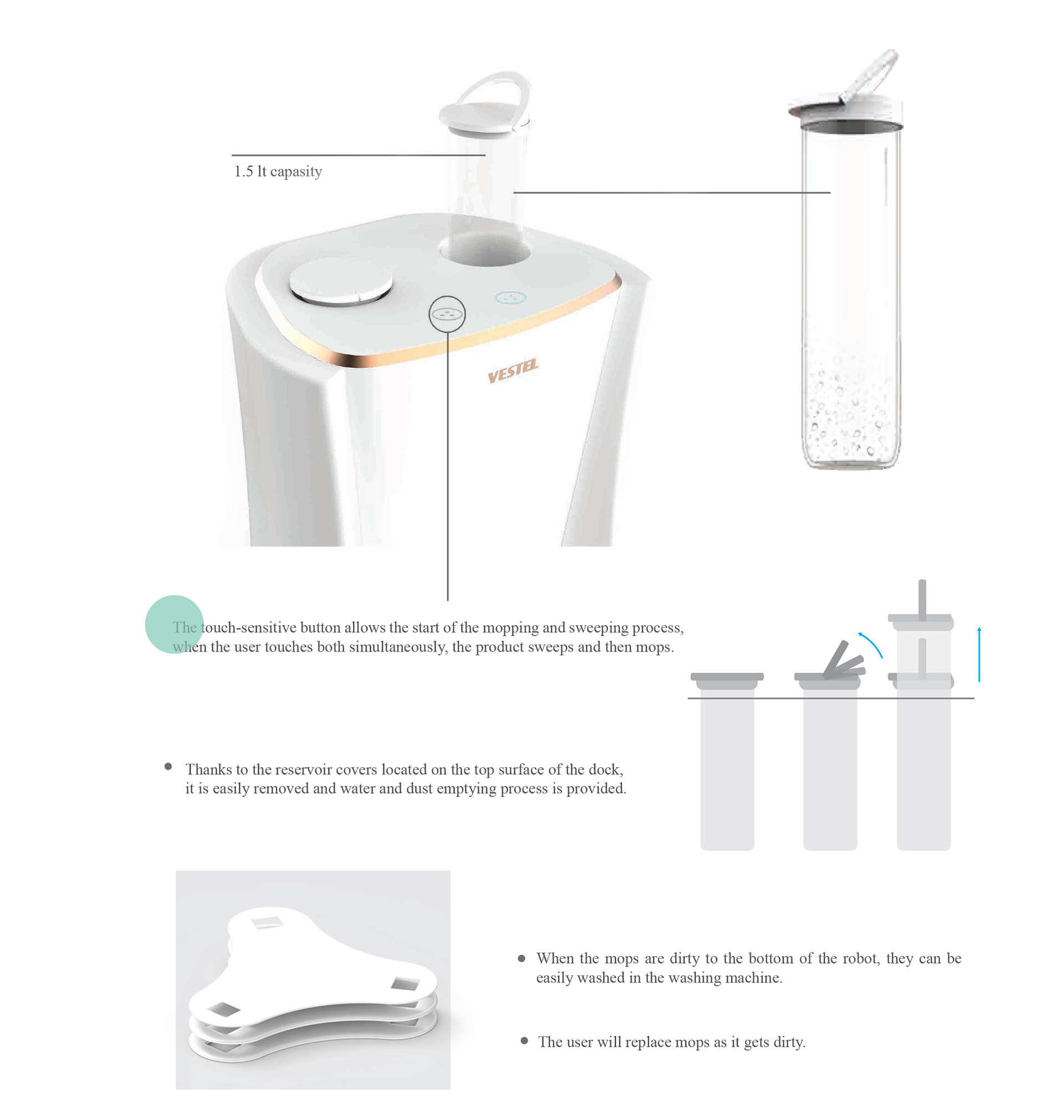 1.5 lt capasity

VESTEL

The touch-sensitive button allows the start of the mopping and sweeping process, when the user touches both simultaneously, the product sweeps and then mops.

• Thanks to the reservoir covers located on the top surface of the dock, it is easily removed and water and dust emptying process is provided.

• When the mops are dirty to the bottom of the robot, they can be easily washed in the washing machine.

• The user will replace mops as it gets dirty.