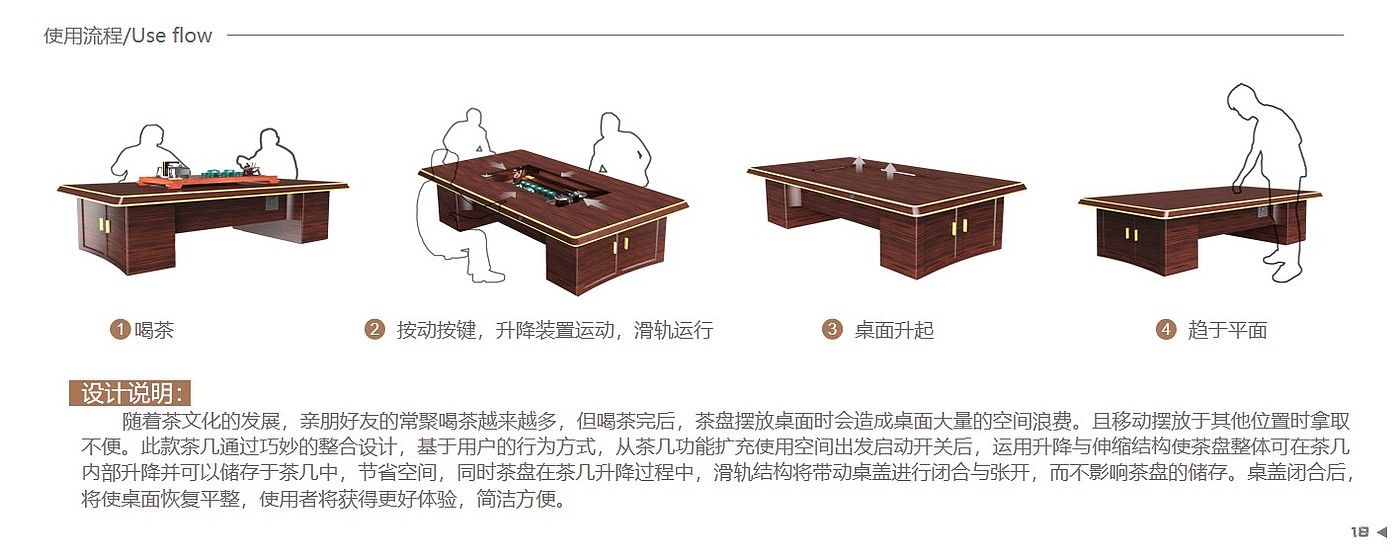 使用流程/Use flow

1 喝茶

2 按动按键，升降装置运动，滑轨运行

3 桌面升起

4 趋于平面

设计说明：

随着茶文化的发展，亲朋好友的常聚喝茶越来越多，但喝茶完后，茶盘摆放桌面时会造成桌面大量的空间浪费。且移动摆放于其他位置时拿取不便。此款茶几通过巧妙的整合设计，基于用户的行为方式，从茶几功能扩充使用空间出发启动开关后，运用升降与伸缩结构使茶盘整体可在茶几内部升降并可以储存于茶几中，节省空间，同时茶盘在茶几升降过程中，滑轨结构将带动桌盖进行闭合与张开，而不影响茶盘的储存。桌盖闭合后，将使桌面恢复平整，使用者将获得更好体验，简洁方便。

18