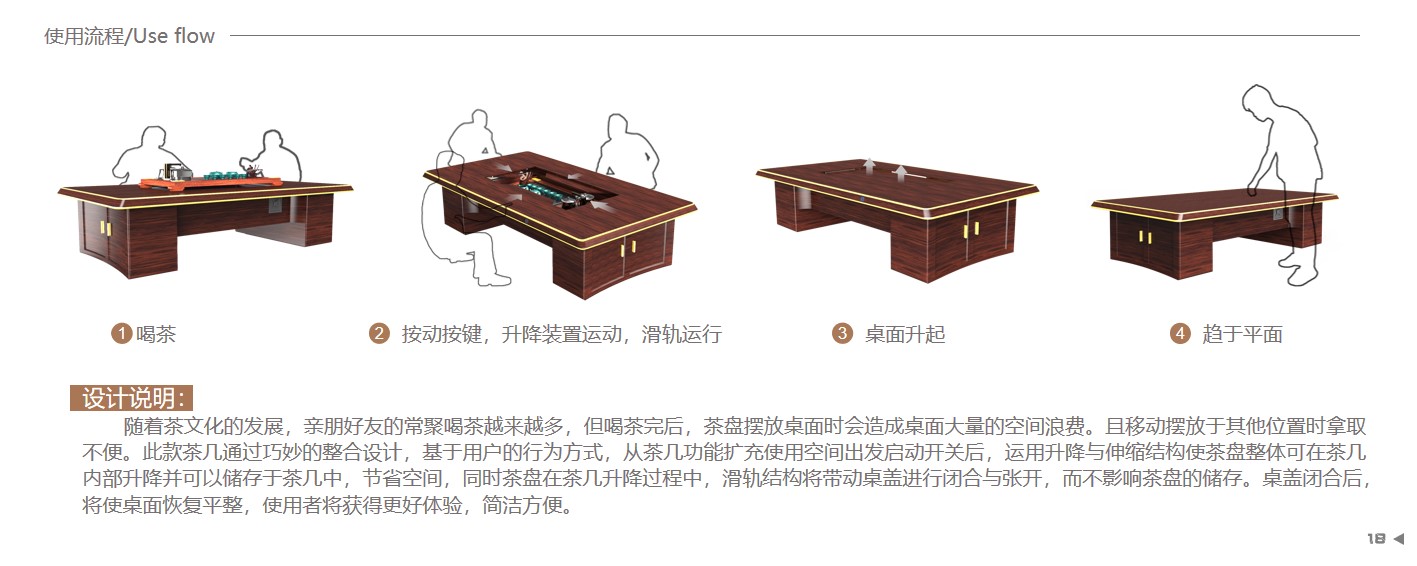 使用流程/Use flow

1 喝茶

2 按动按键，升降装置运动，滑轨运行

3 桌面升起

4 趋于平面

设计说明：

随着茶文化的发展，亲朋好友的常聚喝茶越来越多，但喝茶完后，茶盘摆放桌面时会造成桌面大量的空间浪费。且移动摆放于其他位置时拿取不便。此款茶几通过巧妙的整合设计，基于用户的行为方式，从茶几功能扩充使用空间出发启动开关后，运用升降与伸缩结构使茶盘整体可在茶几内部升降并可以储存于茶几中，节省空间，同时茶盘在茶几升降过程中，滑轨结构将带动桌盖进行闭合与张开，而不影响茶盘的储存。桌盖闭合后，将使桌面恢复平整，使用者将获得更好体验，简洁方便。

18