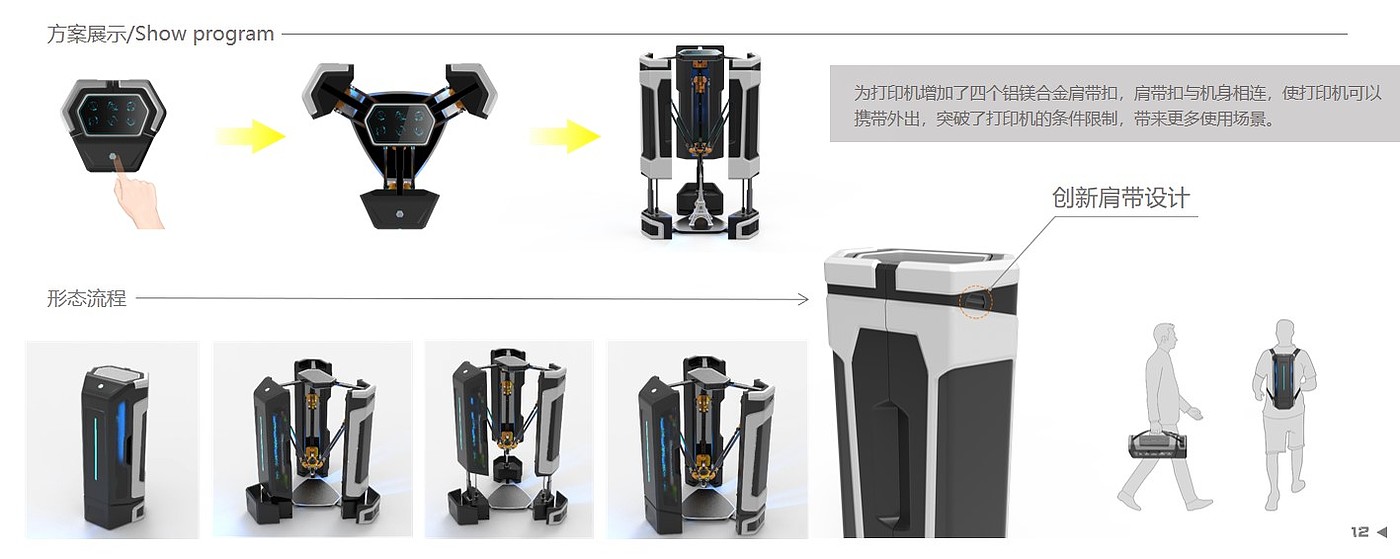 方案展示/Show program

为打印机增加了四个铝镁合金肩带扣，肩带扣与机身相连，使打印机可以携带外出，突破了打印机的条件限制，带来更多使用场景。

创新肩带设计

形态流程

12