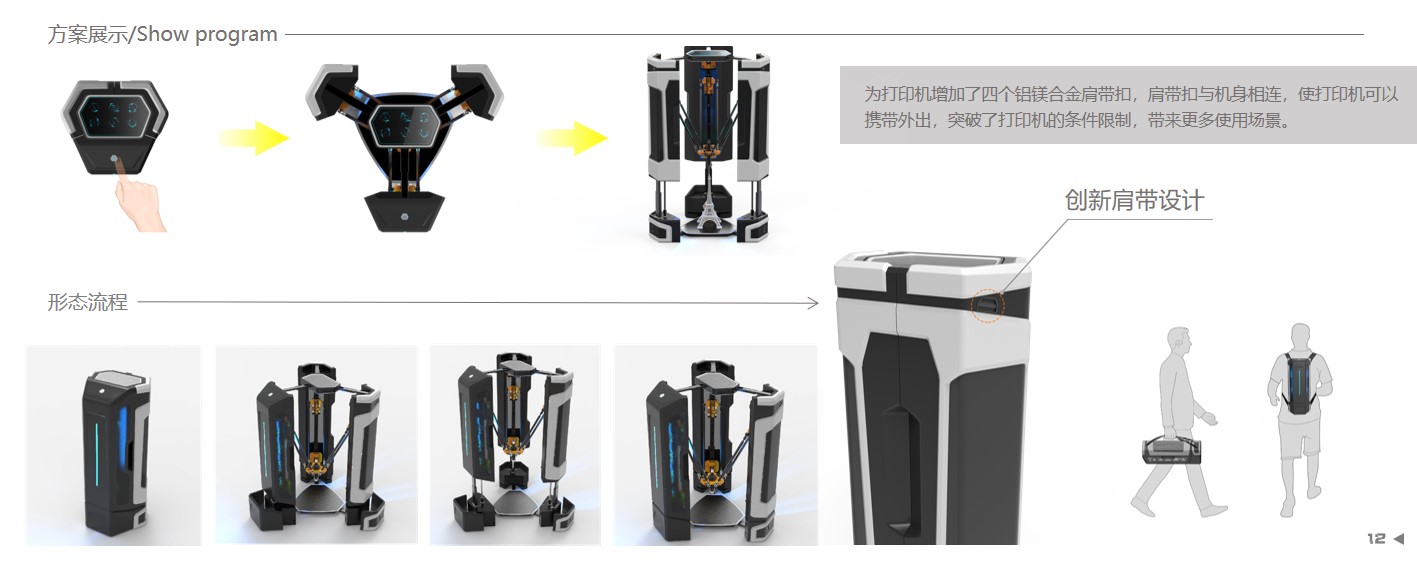 方案展示/Show program

为打印机增加了四个铝镁合金肩带扣，肩带扣与机身相连，使打印机可以携带外出，突破了打印机的条件限制，带来更多使用场景。

创新肩带设计

形态流程

12