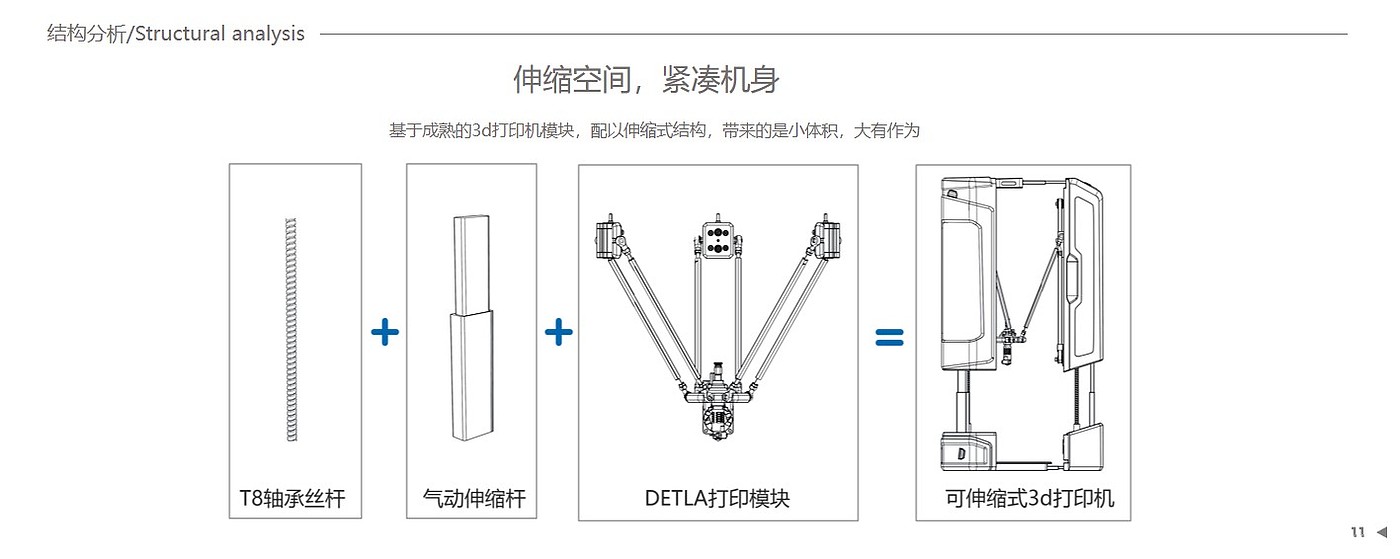 结构分析/Structural analysis

伸缩空间，紧凑机身

基于成熟的3d打印机模块，配以伸缩式结构，带来的是小体积，大有作为

T8轴承丝杆 + 气动伸缩杆 + DETLA打印模块 = 可伸缩式3d打印机

11