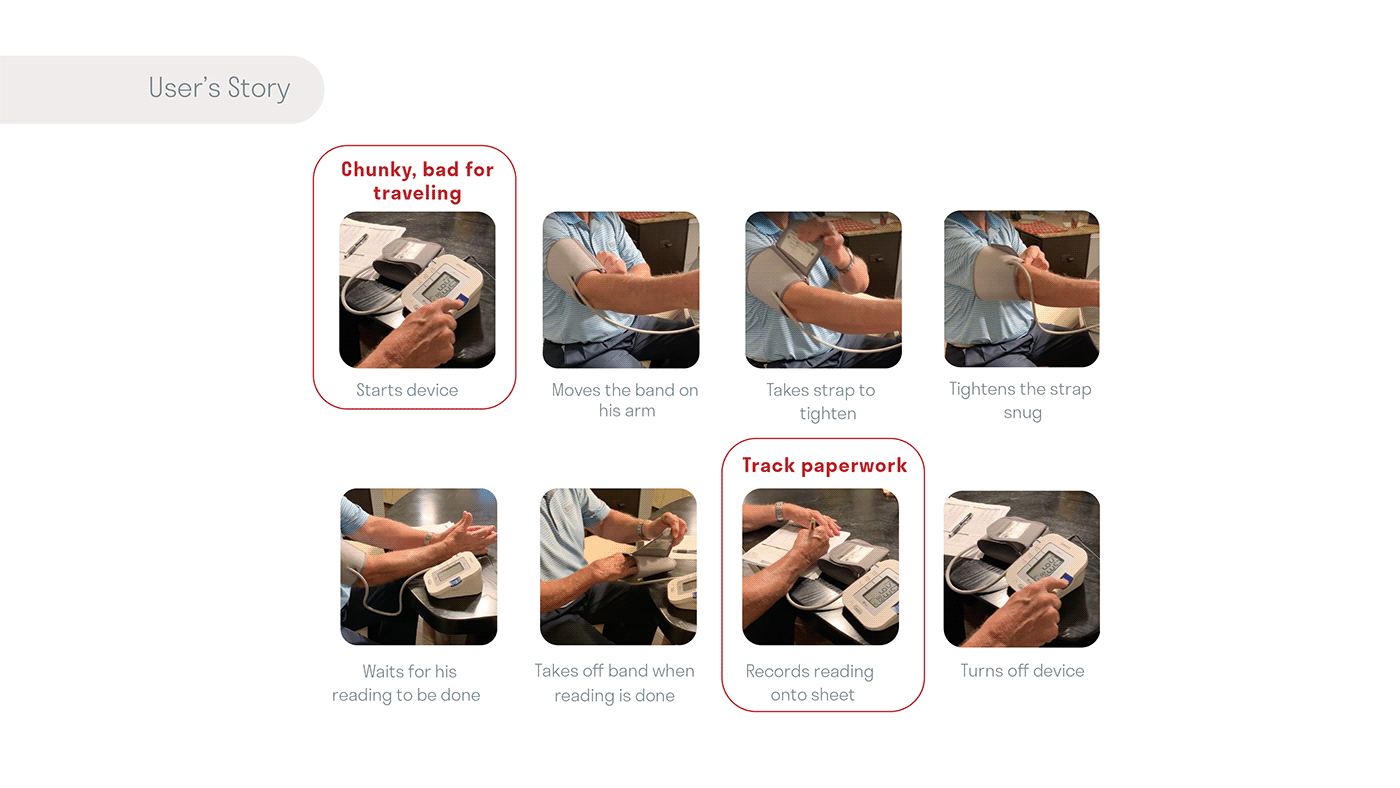 User's Story

Chunky, bad for traveling

Starts device

Moves the band on his arm

Takes strap to tighten

Tightens the strap snug

Waits for his reading to be done

Takes off band when reading is done

Track paperwork

Records reading onto sheet

Turns off device