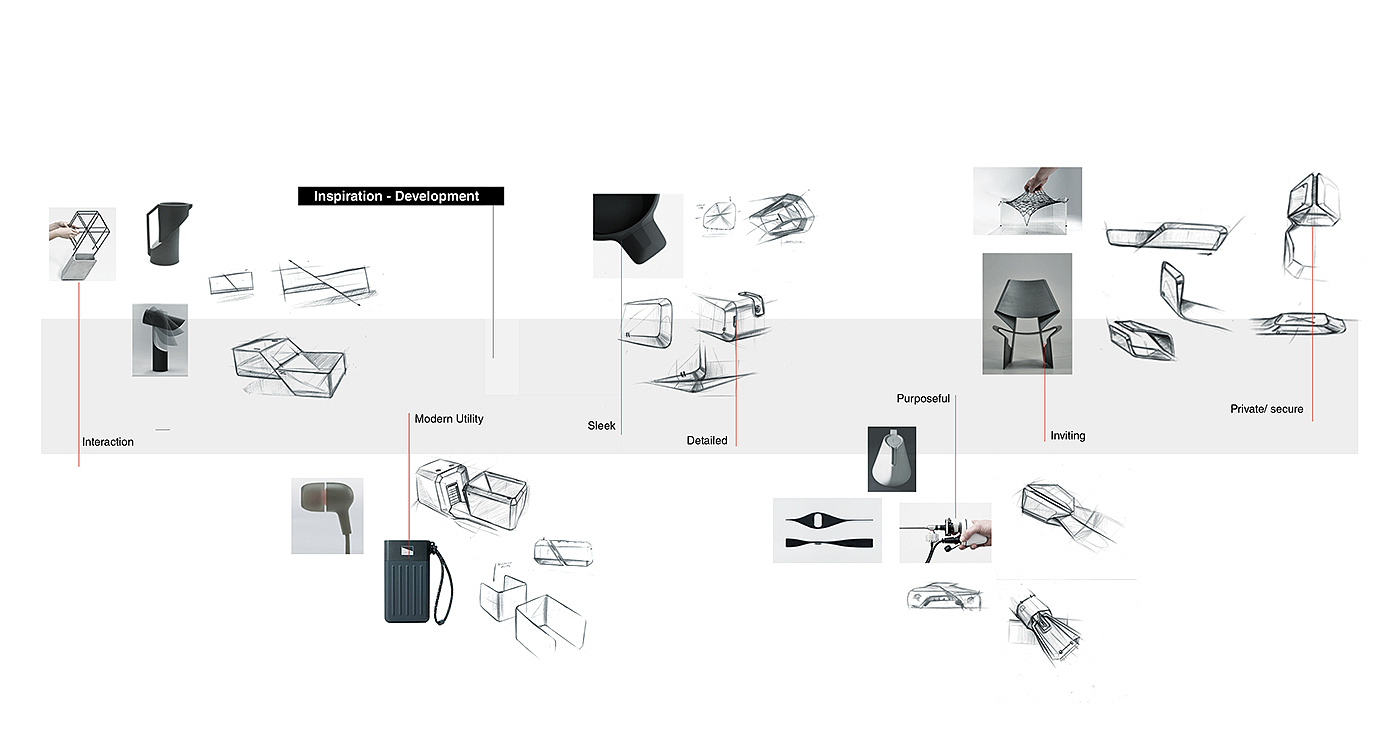 Inspiration - Development

Interaction

Modern Utility

Sleek

Detailed

Purposeful

Inviting

Private/ secure