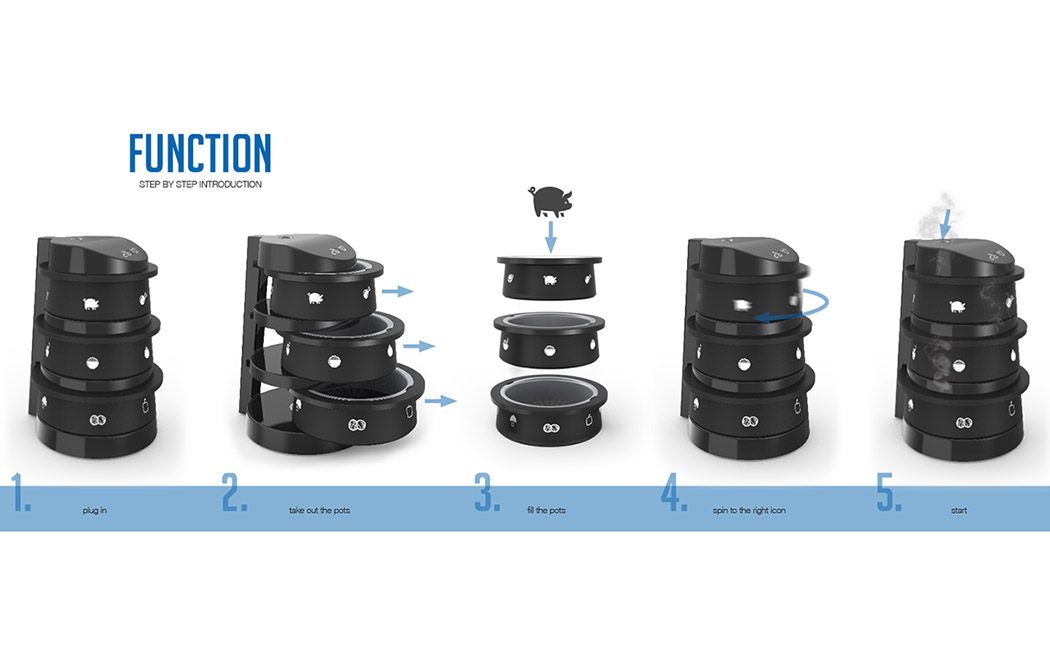 FUNCTION
STEP BY STEP INTRODUCTION

1. plug in

2. take out the pots

3. fill the pots

4. spin to the right icon

5. start