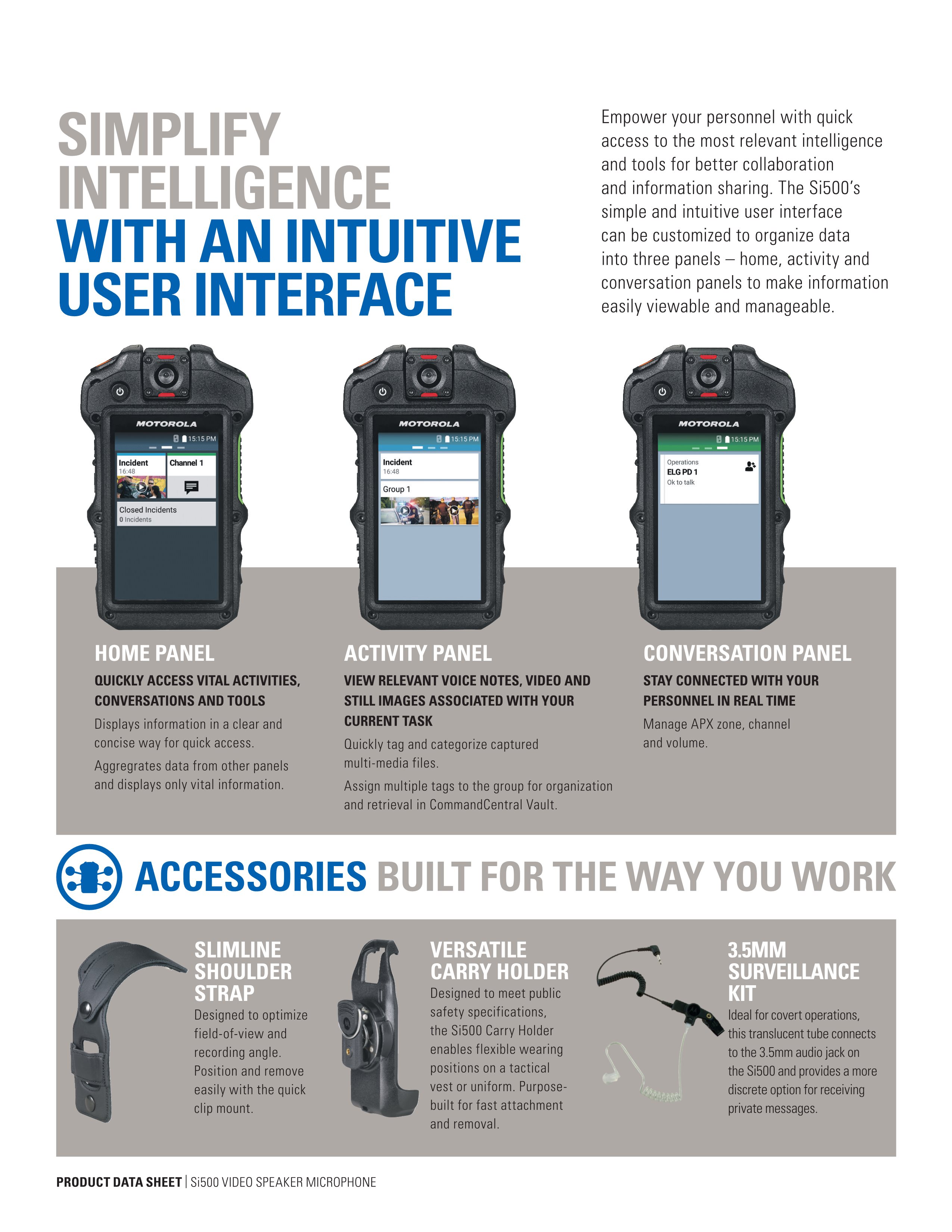 SIMPLIFY INTELLIGENCE WITH AN INTUITIVE USER INTERFACE

Empower your personnel with quick access to the most relevant intelligence and tools for better collaboration and information sharing. The Si500's simple and intuitive user interface can be customized to organize data into three panels – home, activity and conversation panels to make information easily viewable and manageable.

MOTOROLA
15:15 PM
Incident
16:48
Channel 1
Closed Incidents
0 Incidents

MOTOROLA
15:15 PM
Incident
16:48
Group 1

MOTOROLA
15:15 PM
Operations
ELG PD 1
Ok to talk

HOME PANEL
QUICKLY ACCESS VITAL ACTIVITIES, CONVERSATIONS AND TOOLS
Displays information in a clear and concise way for quick access.
Aggregrates data from other panels and displays only vital information.

ACTIVITY PANEL
VIEW RELEVANT VOICE NOTES, VIDEO AND STILL IMAGES ASSOCIATED WITH YOUR CURRENT TASK
Quickly tag and categorize captured multi-media files.
Assign multiple tags to the group for organization and retrieval in CommandCentral Vault.

CONVERSATION PANEL
STAY CONNECTED WITH YOUR PERSONNEL IN REAL TIME
Manage APX zone, channel and volume.

ACCESSORIES BUILT FOR THE WAY YOU WORK

SLIMLINE SHOULDER STRAP
Designed to optimize field-of-view and recording angle. Position and remove easily with the quick clip mount.

VERSATILE CARRY HOLDER
Designed to meet public safety specifications, the Si500 Carry Holder enables flexible wearing positions on a tactical vest or uniform. Purpose-built for fast attachment and removal.

3.5MM SURVEILLANCE KIT
Ideal for covert operations, this translucent tube connects to the 3.5mm audio jack on the Si500 and provides a more discrete option for receiving private messages.

PRODUCT DATA SHEET | Si500 VIDEO SPEAKER MICROPHONE