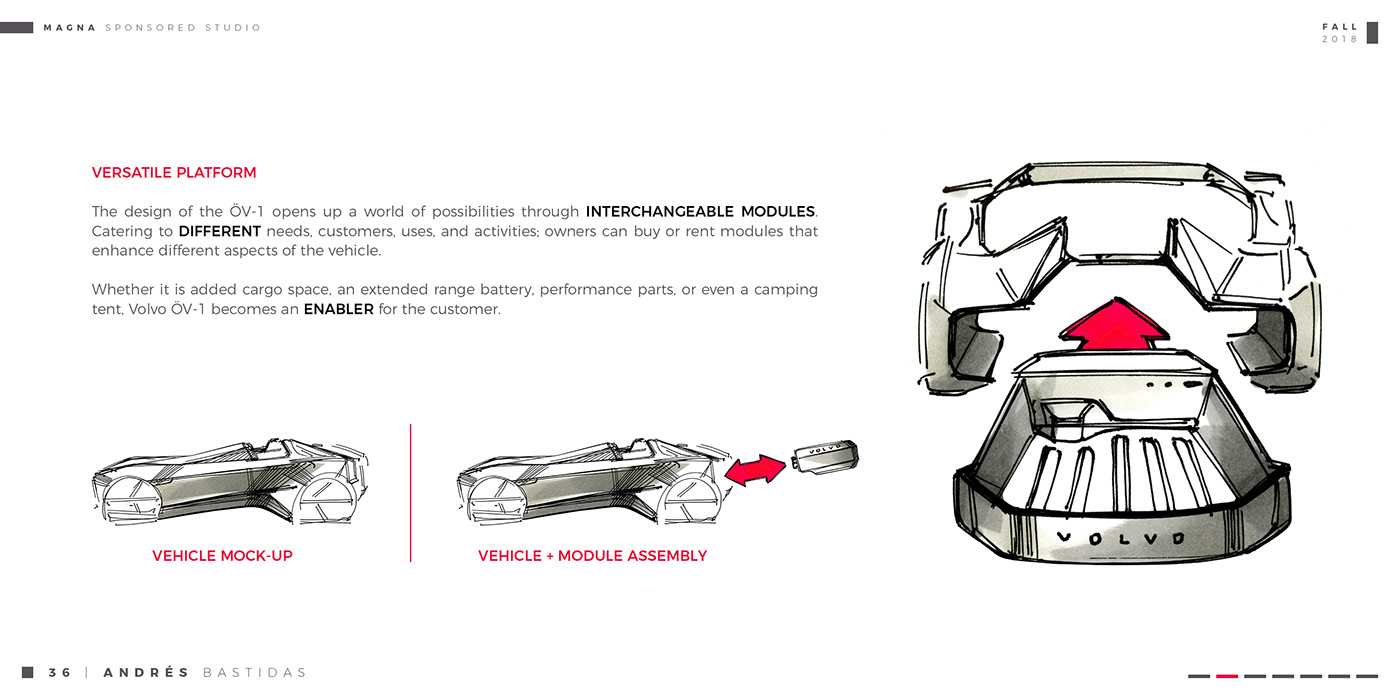 MAGNA SPONSORED STUDIO

FALL
2018

VERSATILE PLATFORM

The design of the ÖV-1 opens up a world of possibilities through INTERCHANGEABLE MODULES. Catering to DIFFERENT needs, customers, uses, and activities; owners can buy or rent modules that enhance different aspects of the vehicle.

Whether it is added cargo space, an extended range battery, performance parts, or even a camping tent, Volvo ÖV-1 becomes an ENABLER for the customer.

VOLVO

VEHICLE MOCK-UP

VEHICLE + MODULE ASSEMBLY

VOLVO

36 | ANDRÉS BASTIDAS