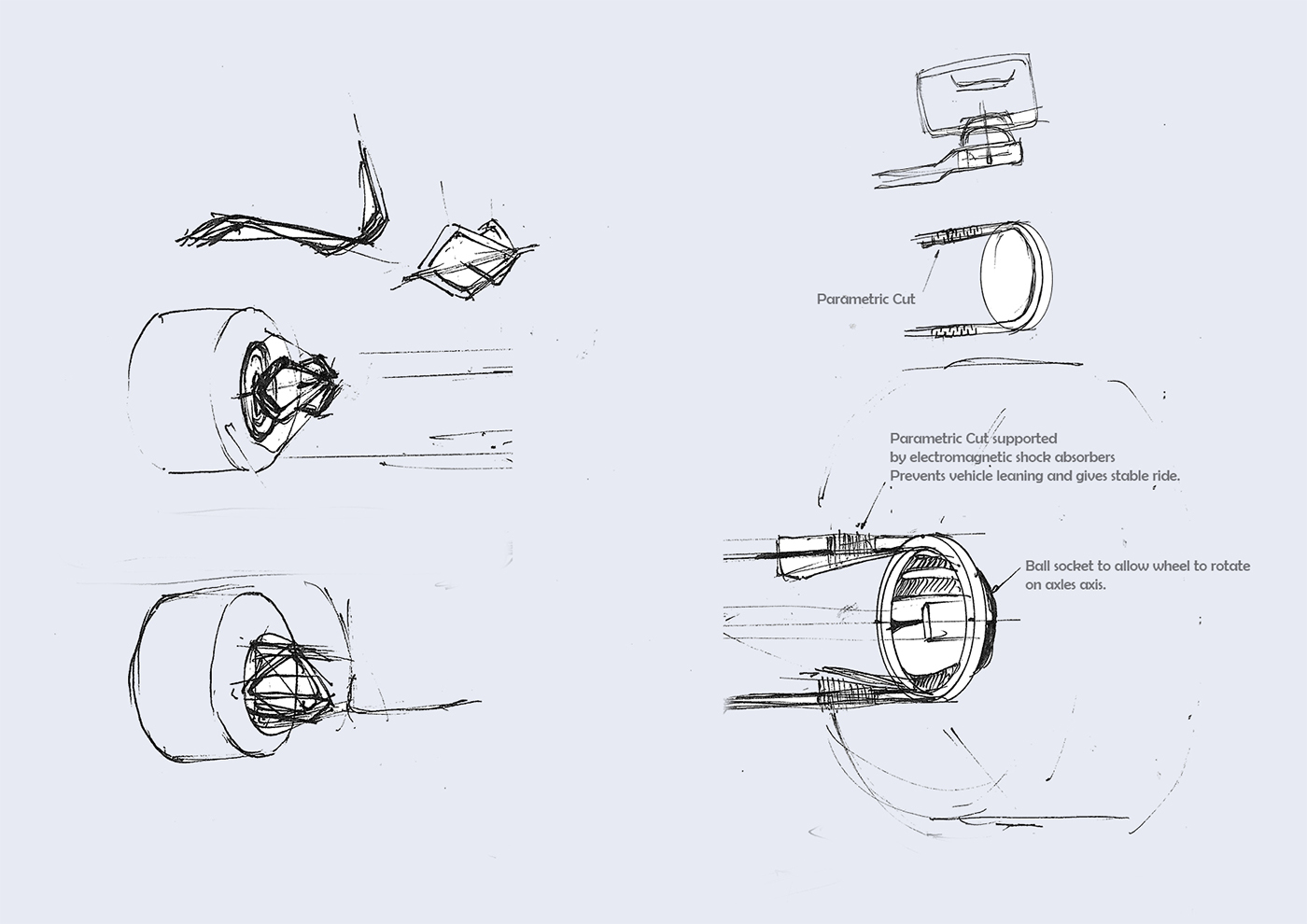 Parametric Cut

Parametric Cut supported
by electromagnetic shock absorbers
Prevents vehicle leaning and gives stable ride.

Ball socket to allow wheel to rotate
on axles axis.