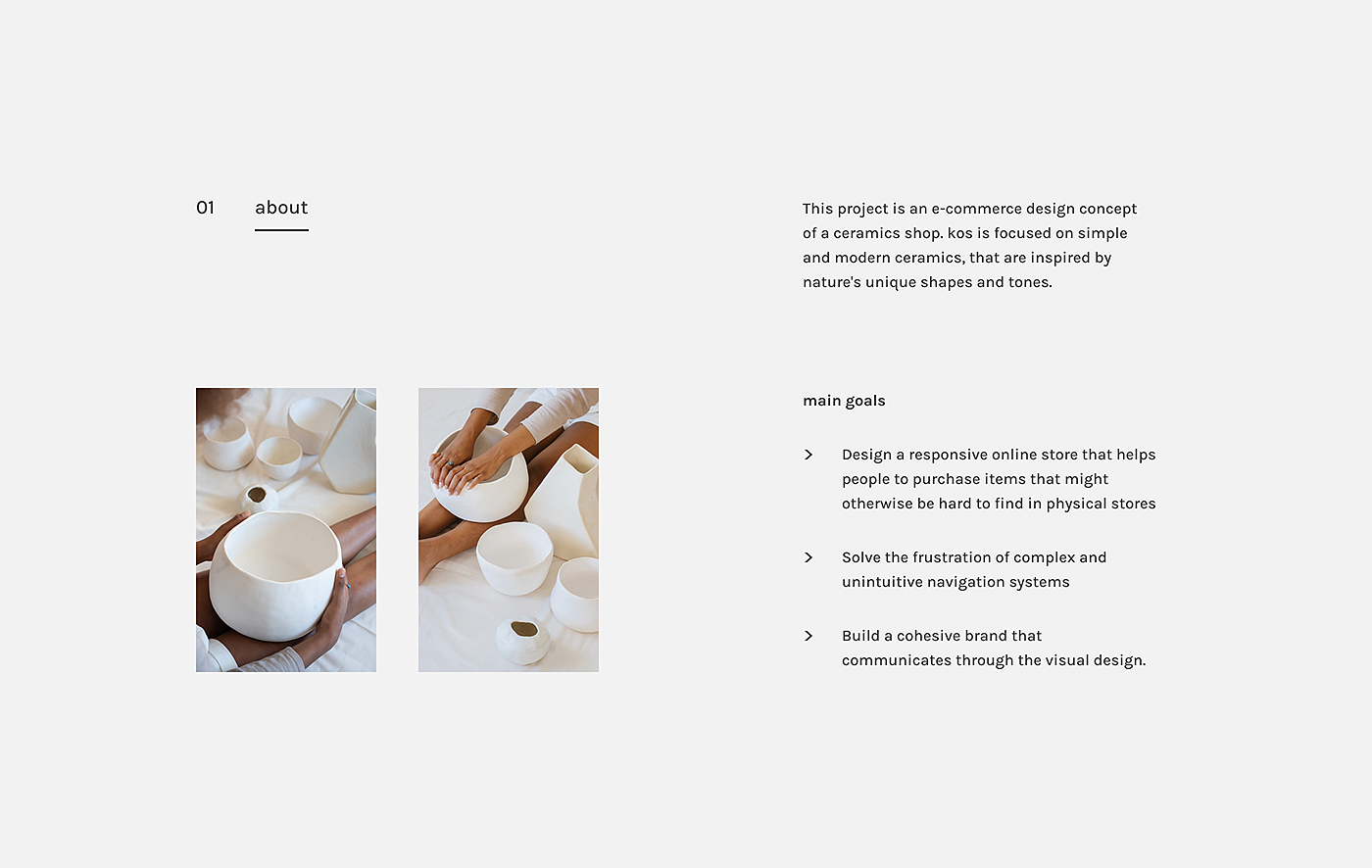 01 about

This project is an e-commerce design concept of a ceramics shop. kos is focused on simple and modern ceramics, that are inspired by nature's unique shapes and tones.

main goals

> Design a responsive online store that helps people to purchase items that might otherwise be hard to find in physical stores

> Solve the frustration of complex and unintuitive navigation systems

> Build a cohesive brand that communicates through the visual design.