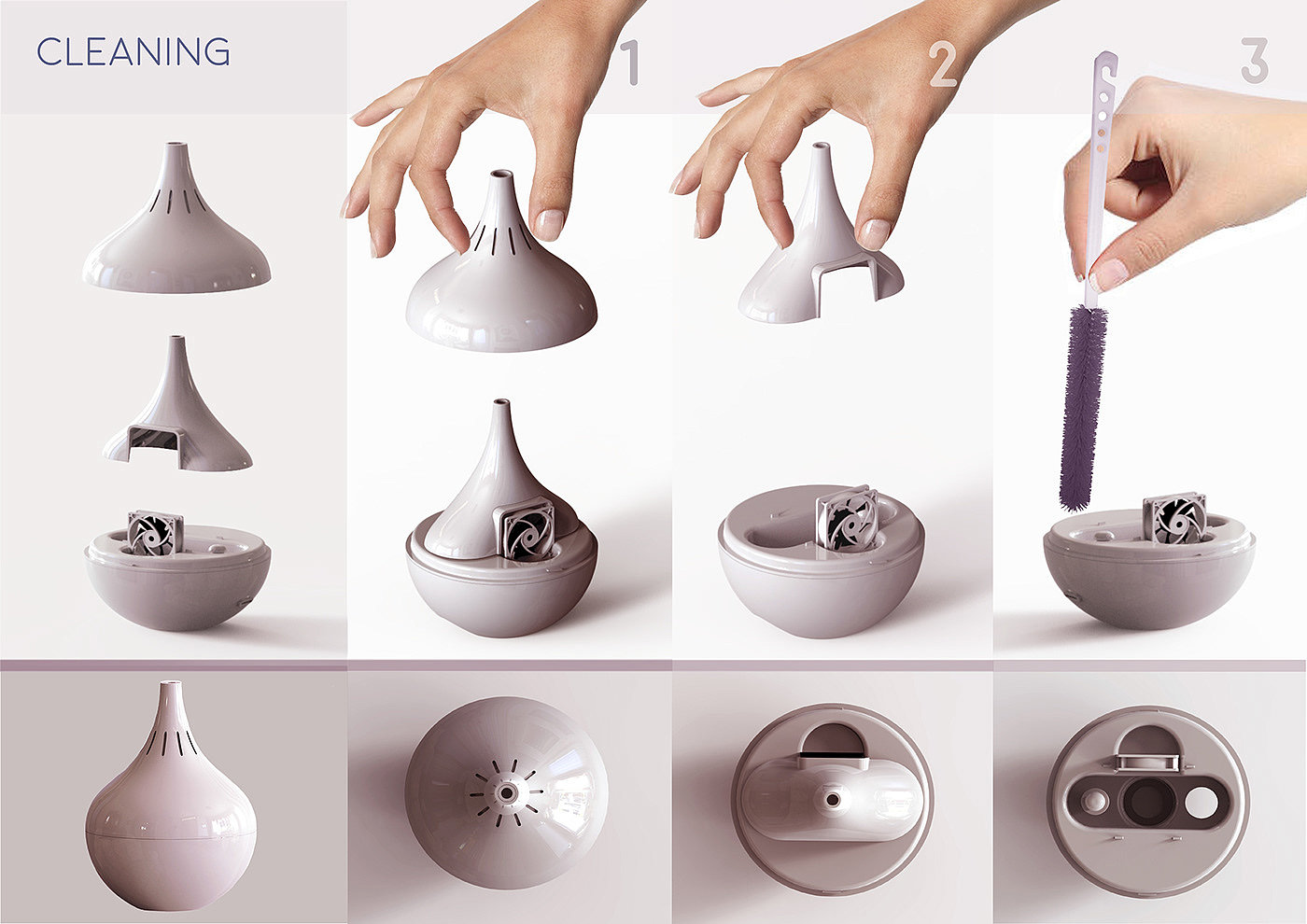 CLEANING

1

2

3