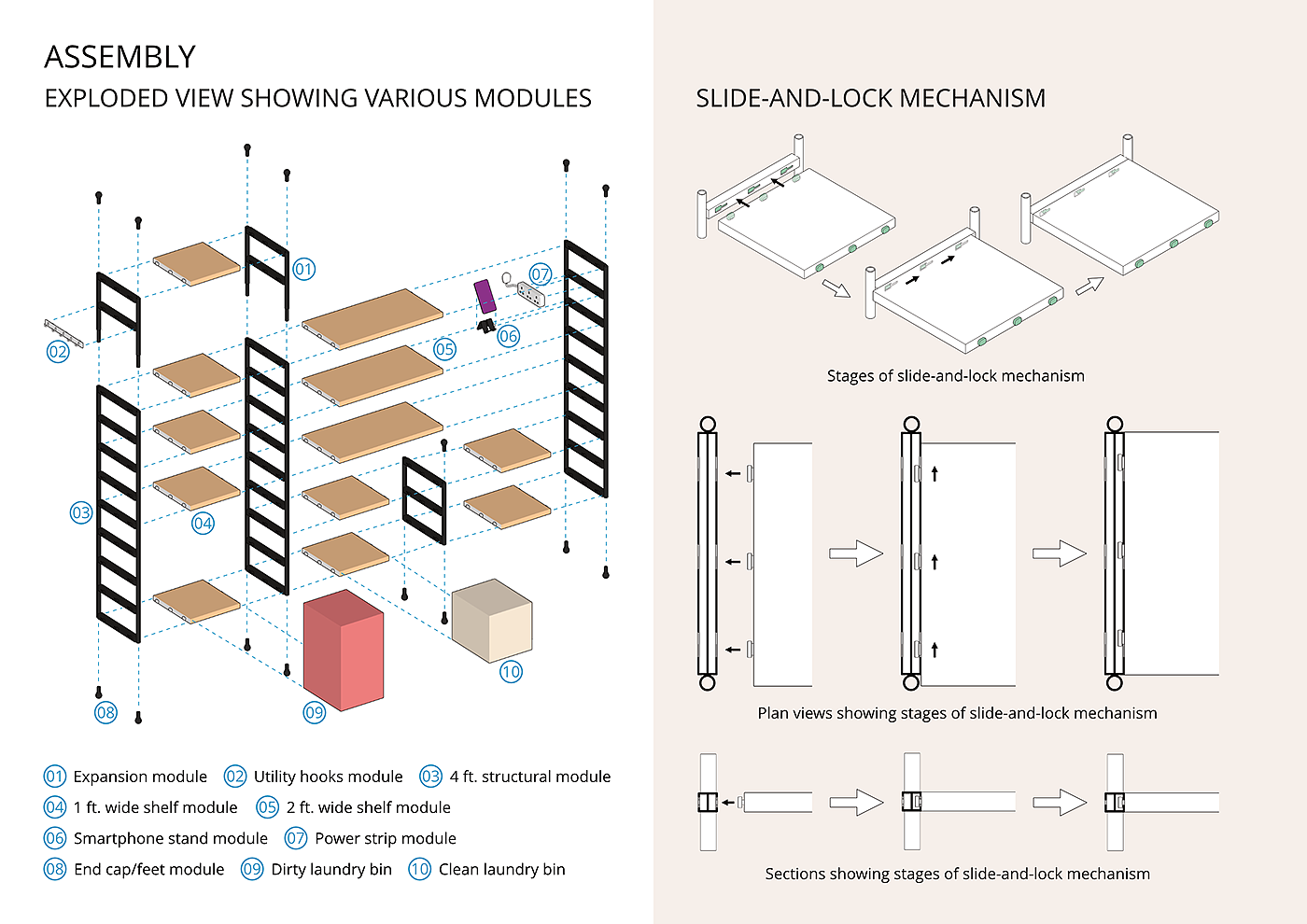 ASSEMBLY

EXPLODED VIEW SHOWING VARIOUS MODULES

01

07

02

06

05

03

04

10

08

09

01 Expansion module 02 Utility hooks module 03 4 ft. structural module

04 1 ft. wide shelf module 05 2 ft. wide shelf module

06 Smartphone stand module 07 Power strip module

08 End cap/feet module 09 Dirty laundry bin 10 Clean laundry bin

SLIDE-AND-LOCK MECHANISM

Stages of slide-and-lock mechanism

Plan views showing stages of slide-and-lock mechanism

Sections showing stages of slide-and-lock mechanism