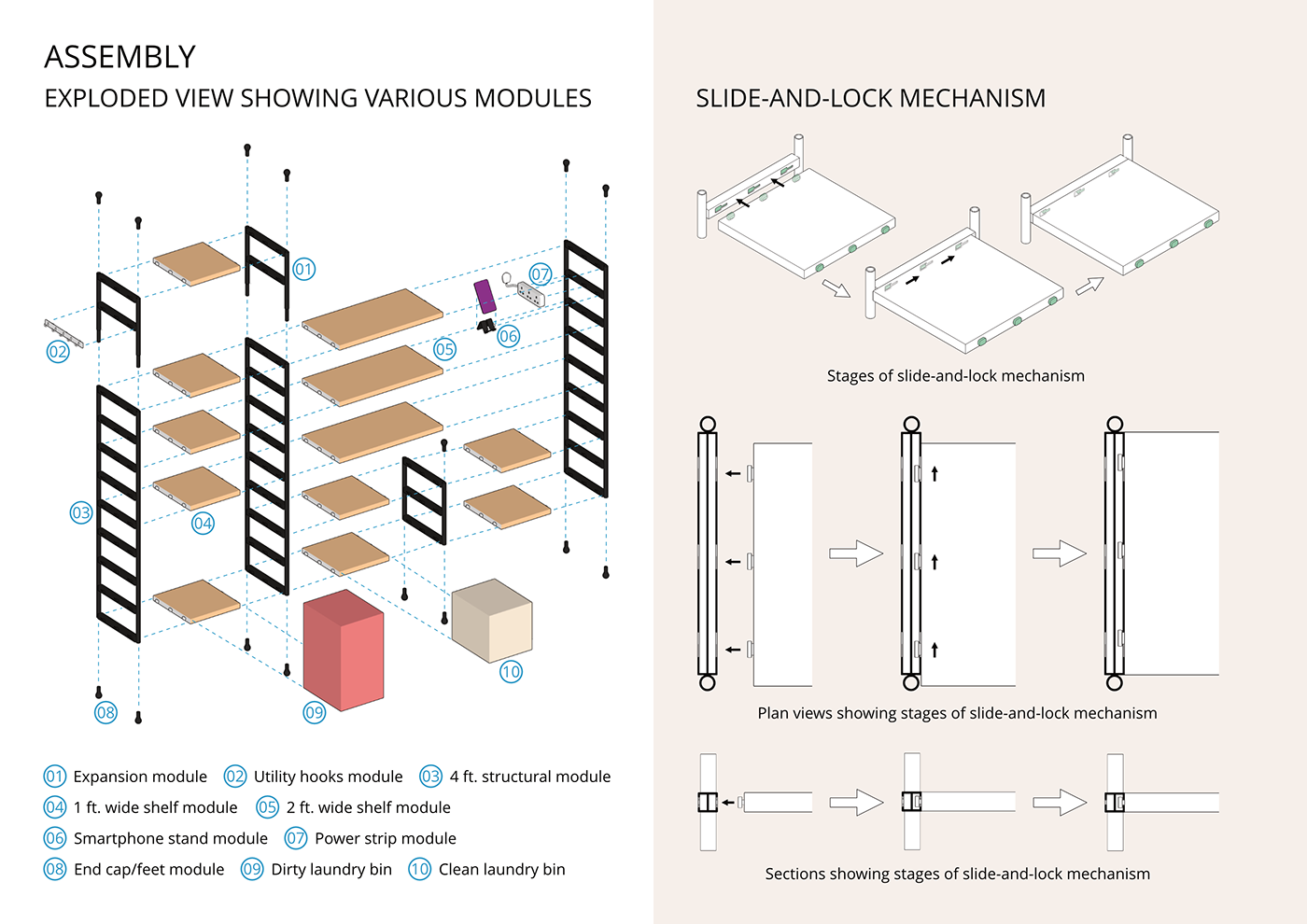 ASSEMBLY

EXPLODED VIEW SHOWING VARIOUS MODULES

01

02

07

06

05

03

04

10

08

09

01 Expansion module
02 Utility hooks module
03 4 ft. structural module
04 1 ft. wide shelf module
05 2 ft. wide shelf module
06 Smartphone stand module
07 Power strip module
08 End cap/feet module
09 Dirty laundry bin
10 Clean laundry bin

SLIDE-AND-LOCK MECHANISM

Stages of slide-and-lock mechanism

Plan views showing stages of slide-and-lock mechanism

Sections showing stages of slide-and-lock mechanism