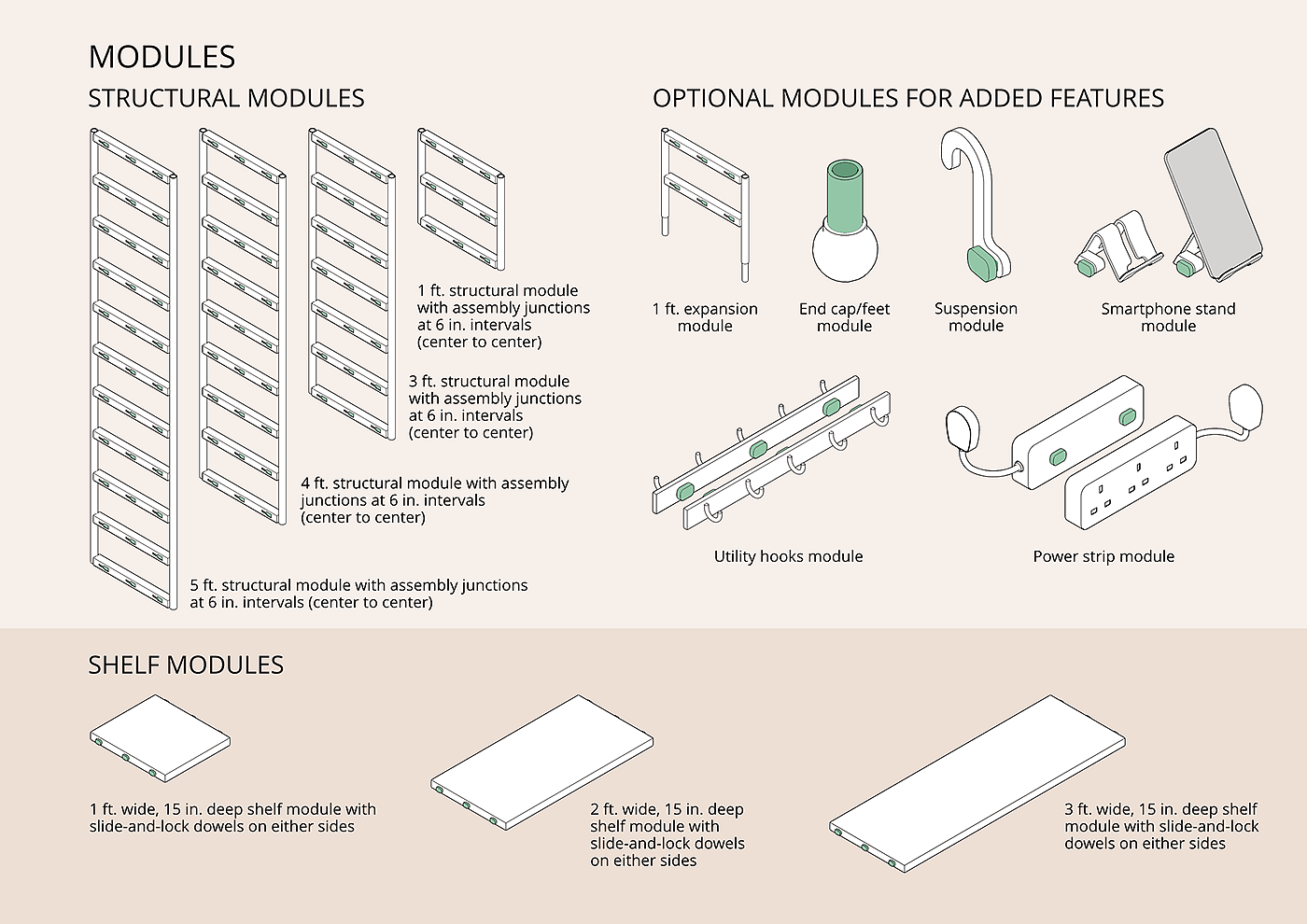 MODULES

STRUCTURAL MODULES

1 ft. structural module with assembly junctions at 6 in. intervals (center to center)

3 ft. structural module with assembly junctions at 6 in. intervals (center to center)

4 ft. structural module with assembly junctions at 6 in. intervals (center to center)

5 ft. structural module with assembly junctions at 6 in. intervals (center to center)

OPTIONAL MODULES FOR ADDED FEATURES

1 ft. expansion module

End cap/feet module

Suspension module

Smartphone stand module

Utility hooks module

Power strip module

SHELF MODULES

1 ft. wide, 15 in. deep shelf module with slide-and-lock dowels on either sides

2 ft. wide, 15 in. deep shelf module with slide-and-lock dowels on either sides

3 ft. wide, 15 in. deep shelf module with slide-and-lock dowels on either sides