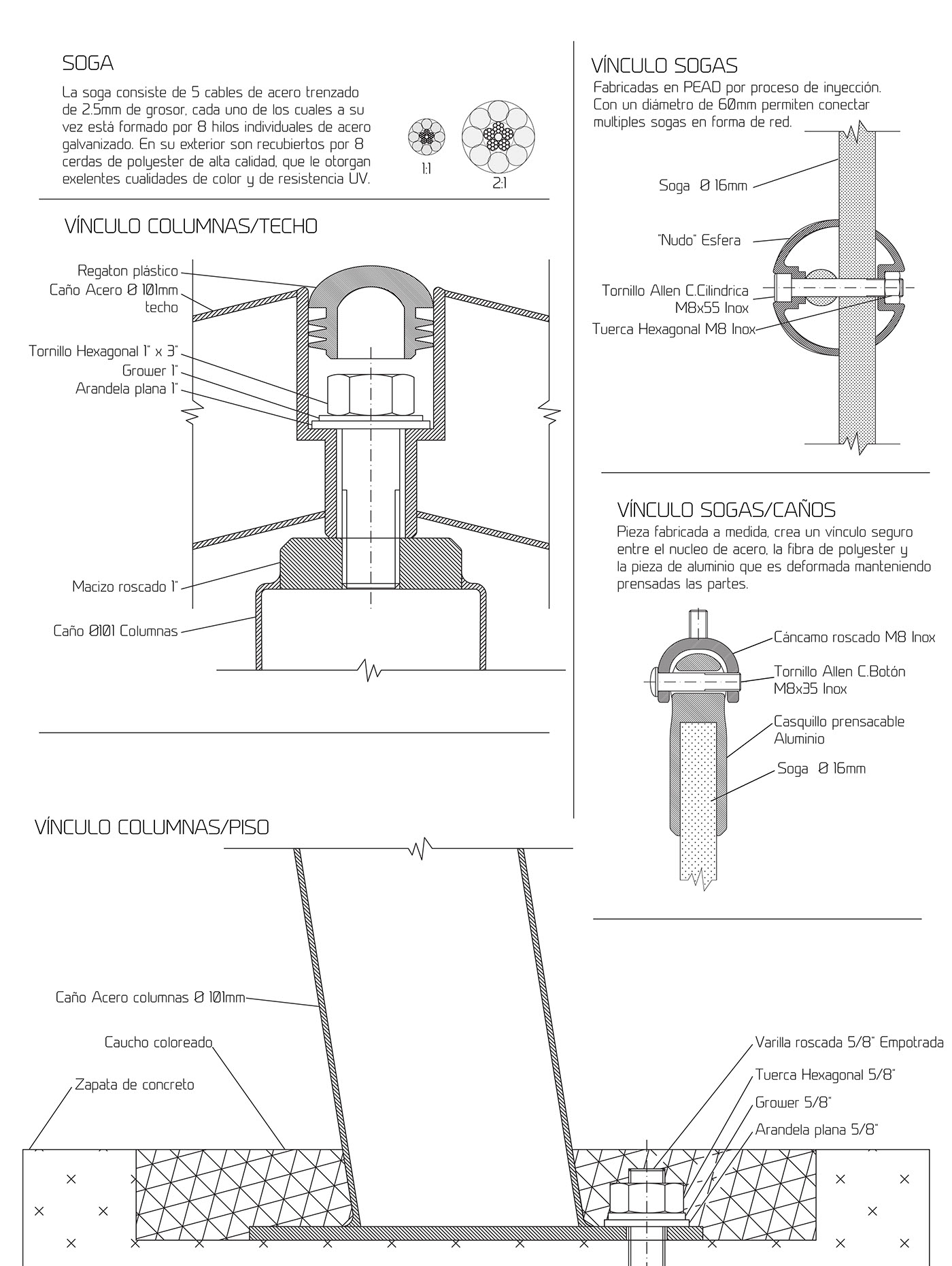 SOGA

La soga consiste de 5 cables de acero trenzado de 2.5mm de grosor, cada uno de los cuales a su vez está formado por 8 hilos individuales de acero galvanizado. En su exterior son recubiertos por 8 cerdas de polyester de alta calidad, que le otorgan exelentes cualidades de color y de resistencia UV.

1:1

2:1

VÍNCULO COLUMNAS/TECHO

Regaton plástico
Caño Acero Ø 101mm techo
Tornillo Hexagonal 1" x 3"
Grower 1"
Arandela plana 1"
Macizo roscado 1"
Caño Ø101 Columnas

VÍNCULO SOGAS

Fabricadas en PEAD por proceso de inyección. Con un diámetro de 60mm permiten conectar multiples sogas en forma de red.

Soga Ø 16mm
"Nudo" Esfera
Tornillo Allen C.Cilindrica M8x55 Inox
Tuerca Hexagonal M8 Inox

VÍNCULO SOGAS/CAÑOS

Pieza fabricada a medida, crea un vínculo seguro entre el nucleo de acero, la fibra de polyester y la pieza de aluminio que es deformada manteniendo prensadas las partes.

Cáncamo roscado M8 Inox
Tornillo Allen C.Botón M8x35 Inox
Casquillo prensacable Aluminio
Soga Ø 16mm

VÍNCULO COLUMNAS/PISO

Caño Acero columnas Ø 101mm
Caucho coloreado
Zapata de concreto
Varilla roscada 5/8" Empotrada
Tuerca Hexagonal 5/8"
Grower 5/8"
Arandela plana 5/8"