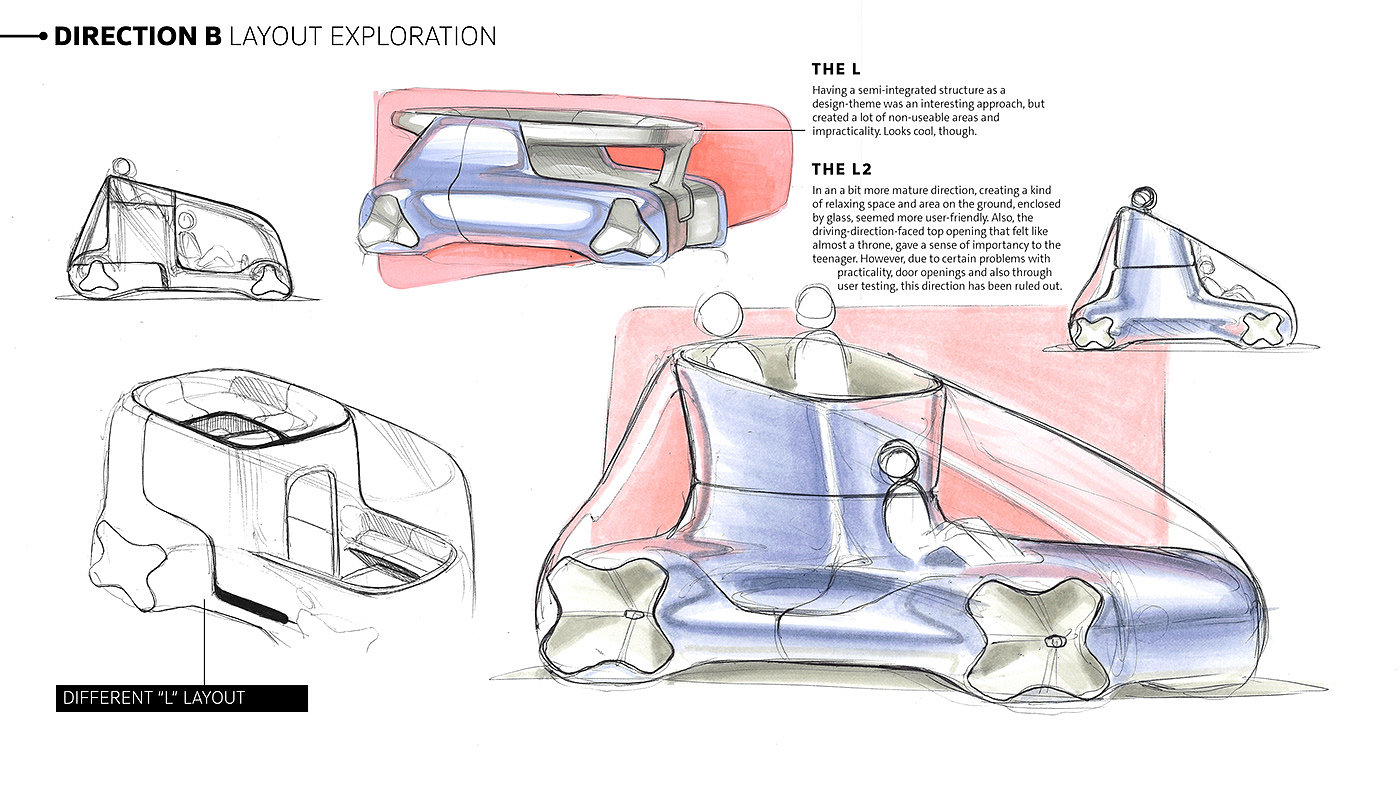 DIRECTION B LAYOUT EXPLORATION

THE L

Having a semi-integrated structure as a design-theme was an interesting approach, but created a lot of non-useable areas and impracticality. Looks cool, though.

THE L2

In an a bit more mature direction, creating a kind of relaxing space and area on the ground, enclosed by glass, seemed more user-friendly. Also, the driving-direction-faced top opening that felt like almost a throne, gave a sense of importancy to the teenager. However, due to certain problems with practicality, door openings and also through user testing, this direction has been ruled out.

DIFFERENT "L" LAYOUT