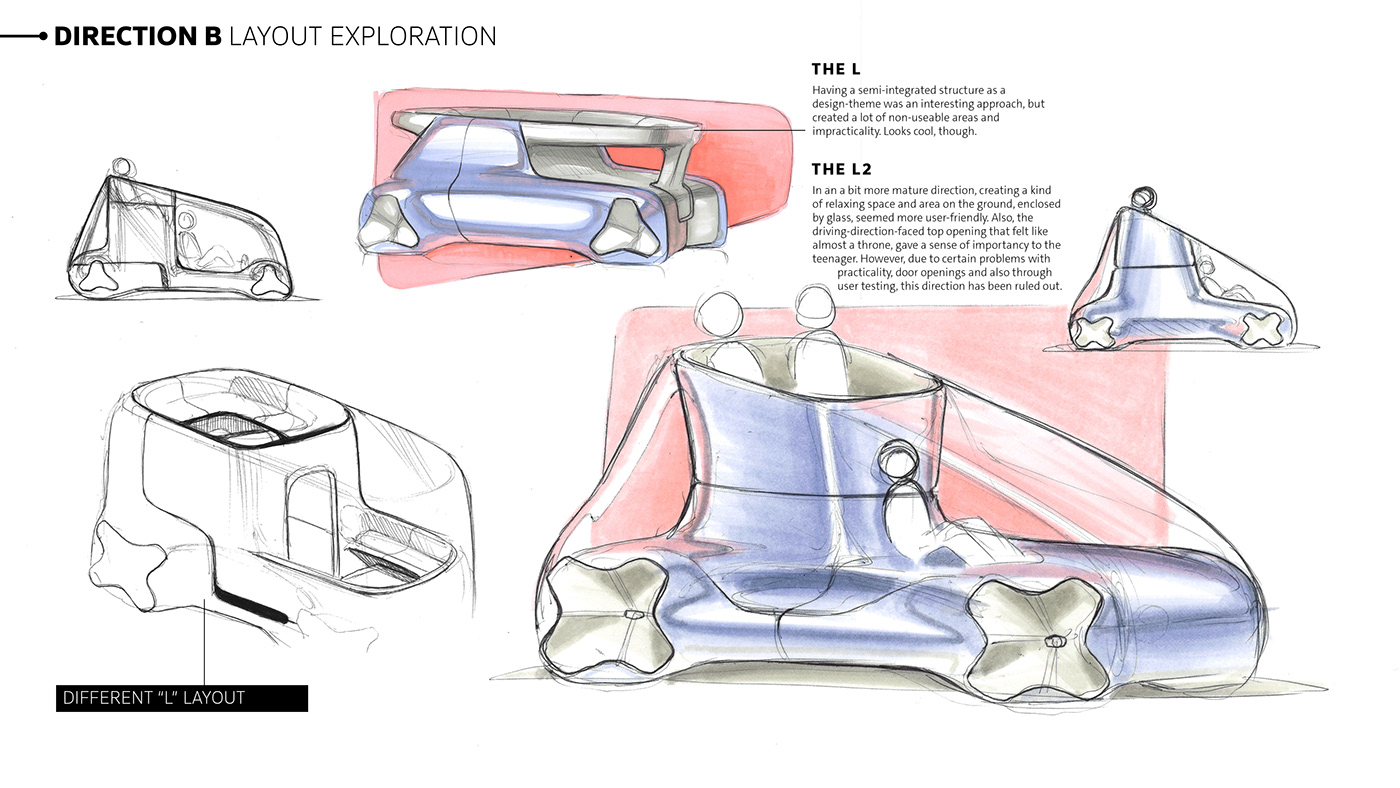 DIRECTION B LAYOUT EXPLORATION

THE L

Having a semi-integrated structure as a design-theme was an interesting approach, but created a lot of non-useable areas and impracticality. Looks cool, though.

THE L2

In an a bit more mature direction, creating a kind of relaxing space and area on the ground, enclosed by glass, seemed more user-friendly. Also, the driving-direction-faced top opening that felt like almost a throne, gave a sense of importancy to the teenager. However, due to certain problems with practicality, door openings and also through user testing, this direction has been ruled out.

DIFFERENT "L" LAYOUT