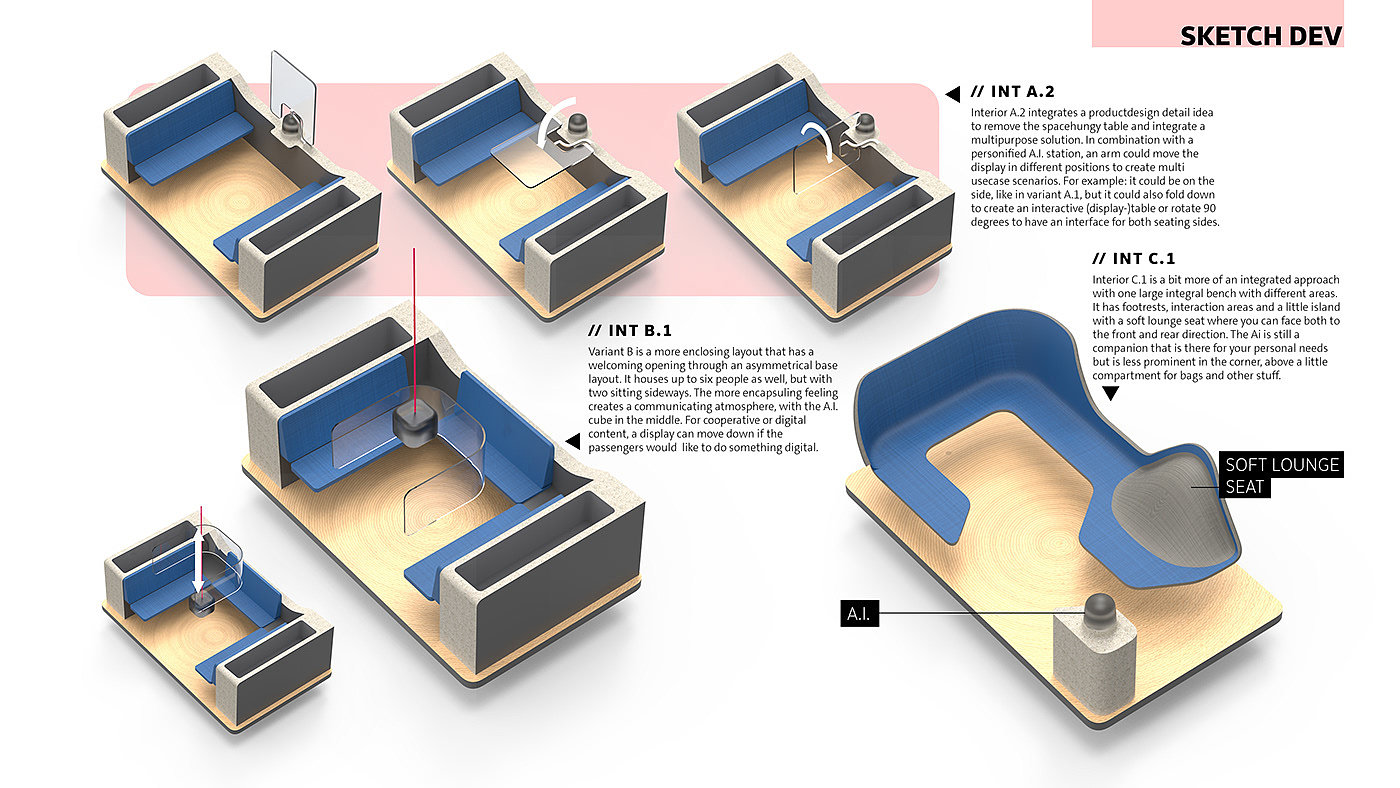 SKETCH DEV

// INT A.2

Interior A.2 integrates a productdesign detail idea to remove the spacehungy table and integrate a multipurpose solution. In combination with a personified A.I. station, an arm could move the display in different positions to create multi usecase scenarios. For example: it could be on the side, like in variant A.1, but it could also fold down to create an interactive (display-)table or rotate 90 degrees to have an interface for both seating sides.

// INT C.1

Interior C.1 is a bit more of an integrated approach with one large integral bench with different areas. It has footrests, interaction areas and a little island with a soft lounge seat where you can face both to the front and rear direction. The Ai is still a companion that is there for your personal needs but is less prominent in the corner, above a little compartment for bags and other stuff.

// INT B.1

Variant B is a more enclosing layout that has a welcoming opening through an asymmetrical base layout. It houses up to six people as well, but with two sitting sideways. The more encapsuling feeling creates a communicating atmosphere, with the A.I. cube in the middle. For cooperative or digital content, a display can move down if the passengers would like to do something digital.

SOFT LOUNGE SEAT

A.I.